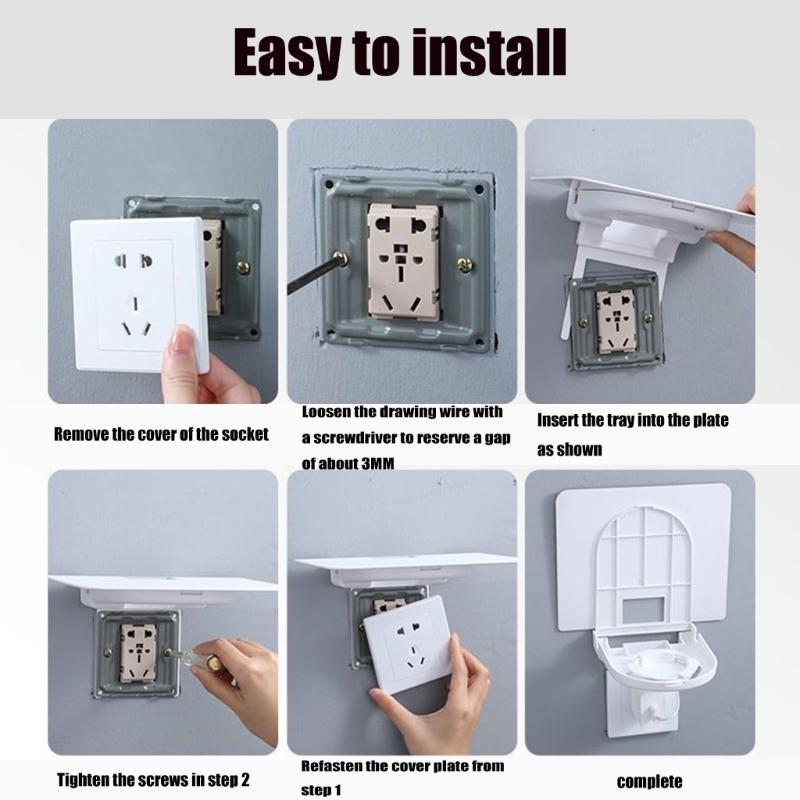 Easy to install

Remove the cover of the socket

Loosen the drawing wire with a screwdriver to reserve a gap of about 3MM

Insert the tray into the plate as shown

Tighten the screws in step 2

Refasten the cover plate from step 1

complete