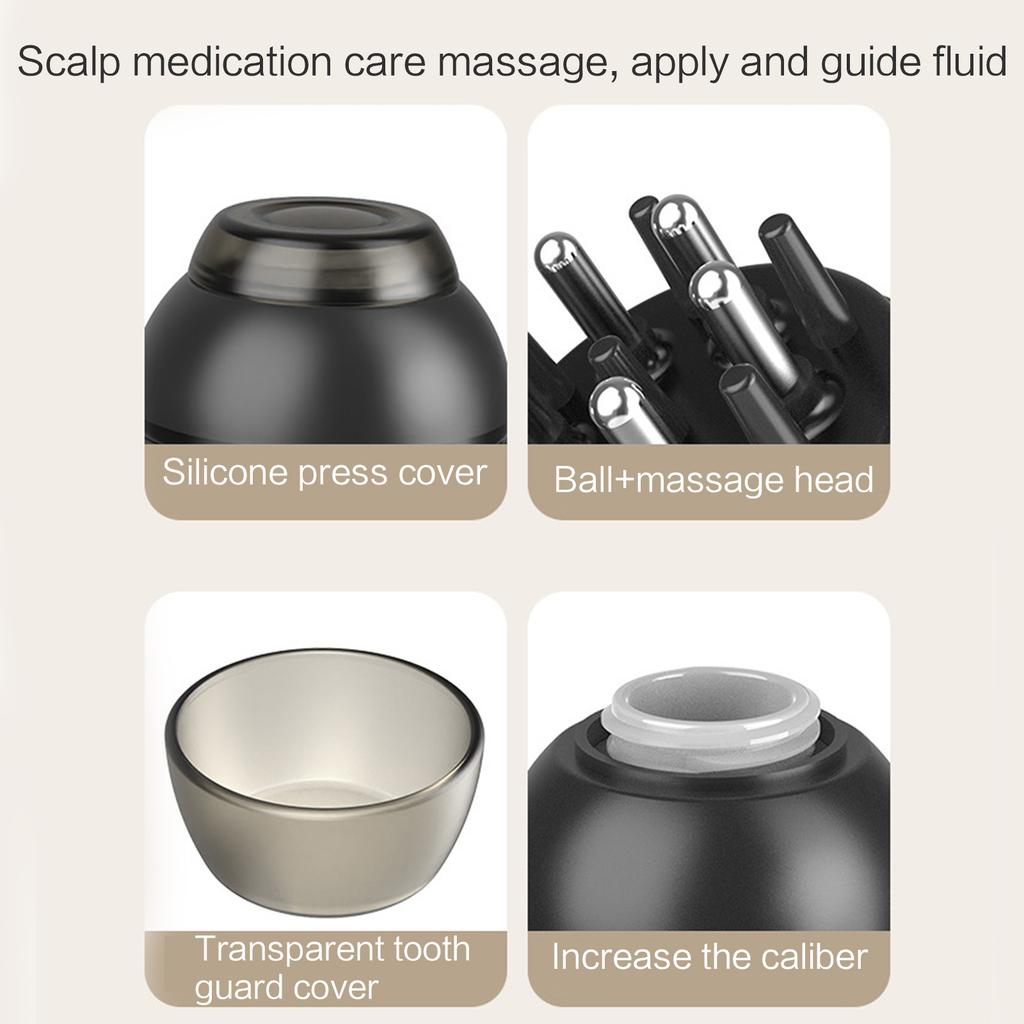 Scalp medication care massage, apply and guide fluid

Silicone press cover

Ball+massage head

Transparent tooth guard cover

Increase the caliber