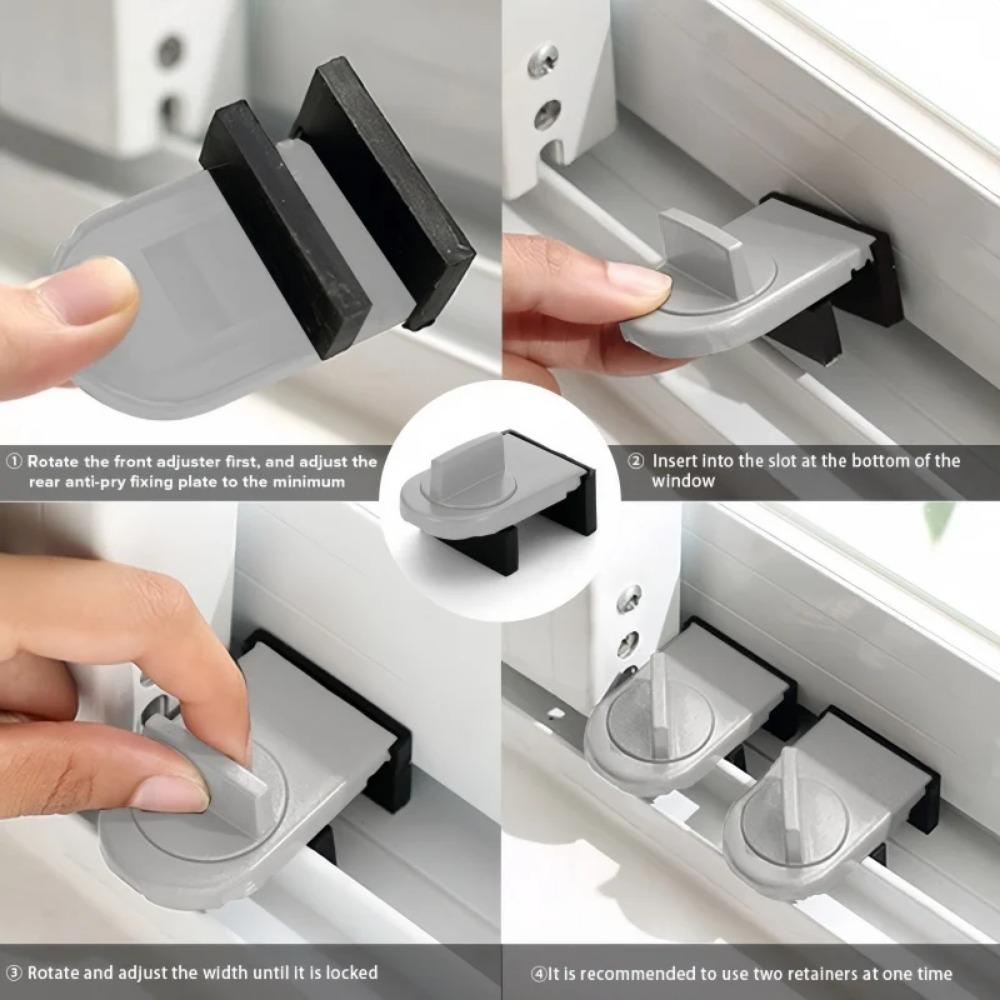 ① Rotate the front adjuster first, and adjust the rear anti-pry fixing plate to the minimum

② Insert into the slot at the bottom of the window

③ Rotate and adjust the width until it is locked

④It is recommended to use two retainers at one time