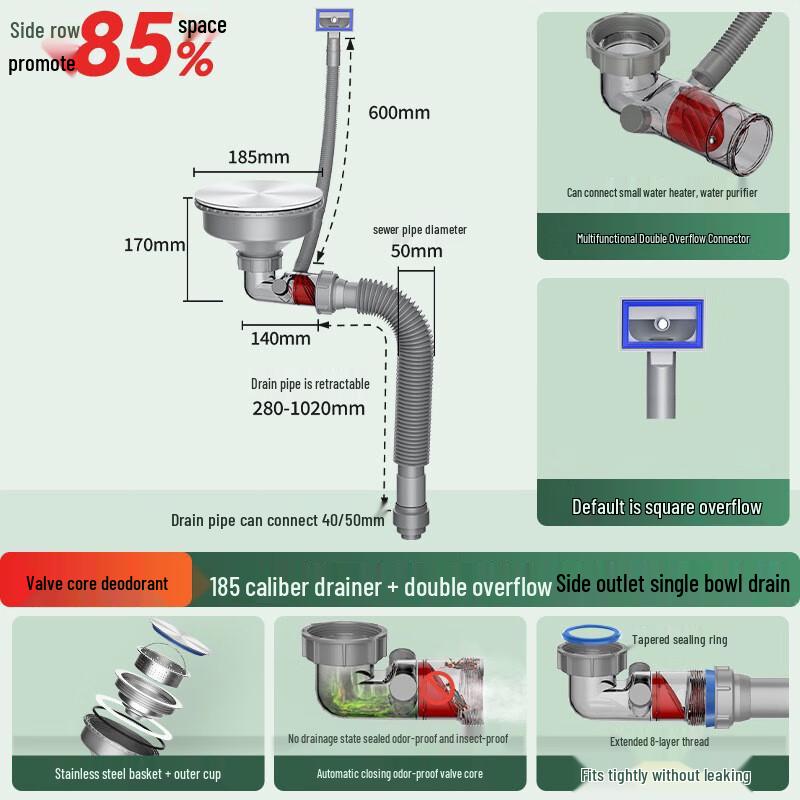 Side row promote 85% space

600mm

185mm

170mm

sewer pipe diameter
50mm

140mm

Drain pipe is retractable
280-1020mm

Drain pipe can connect 40/50mm

Can connect small water heater, water purifier

Multifunctional Double Overflow Connector

Default is square overflow

Valve core deodorant

185 caliber drainer + double overflow

Side outlet single bowl drain

Stainless steel basket + outer cup

No drainage state sealed odor-proof and insect-proof

Automatic closing odor-proof valve core

Tapered sealing ring

Extended 8-layer thread

Fits tightly without leaking