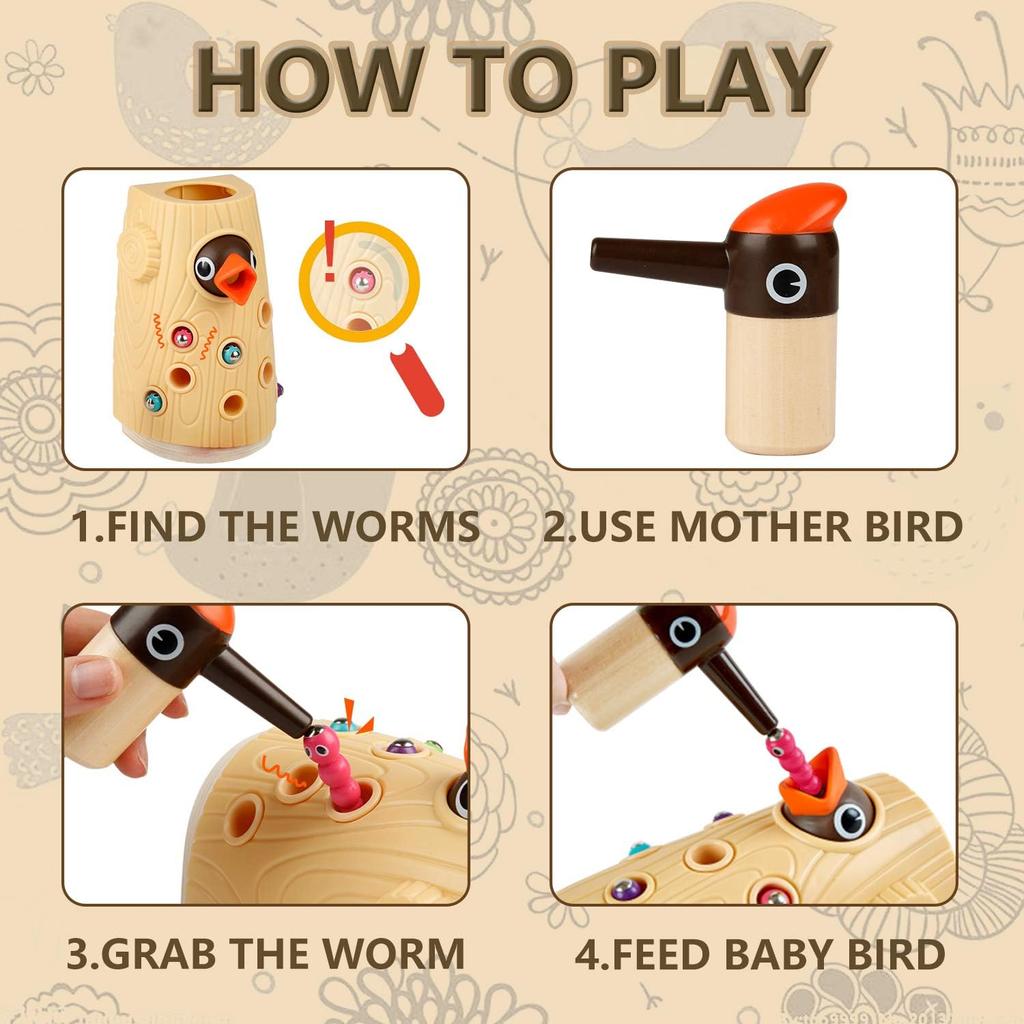 HOW TO PLAY

1.FIND THE WORMS

2.USE MOTHER BIRD

3.GRAB THE WORM

4.FEED BABY BIRD