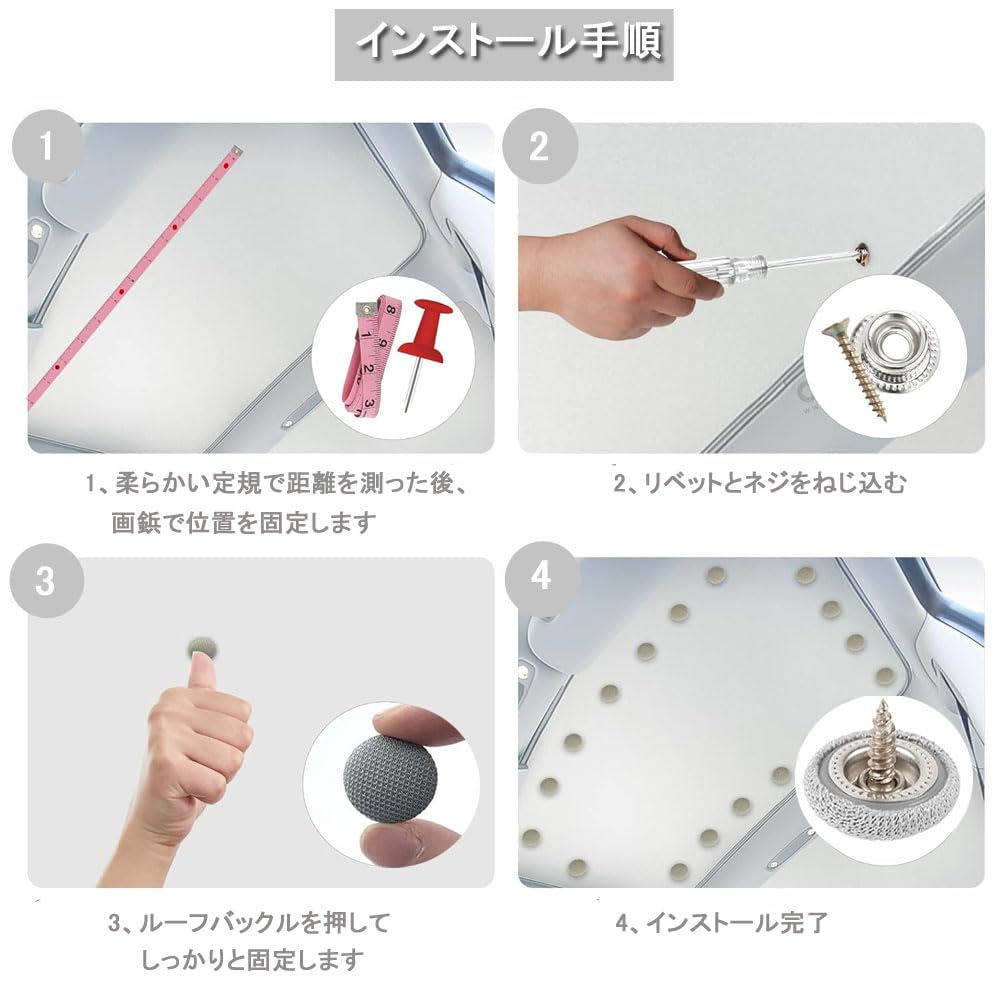 インストール手順

1

1、柔らかい定規で距離を測った後、画鋲で位置を固定します

2

2、リベットとネジをねじ込む

3

3、ルーフバックルを押してしっかりと固定します

4

4、インストール完了