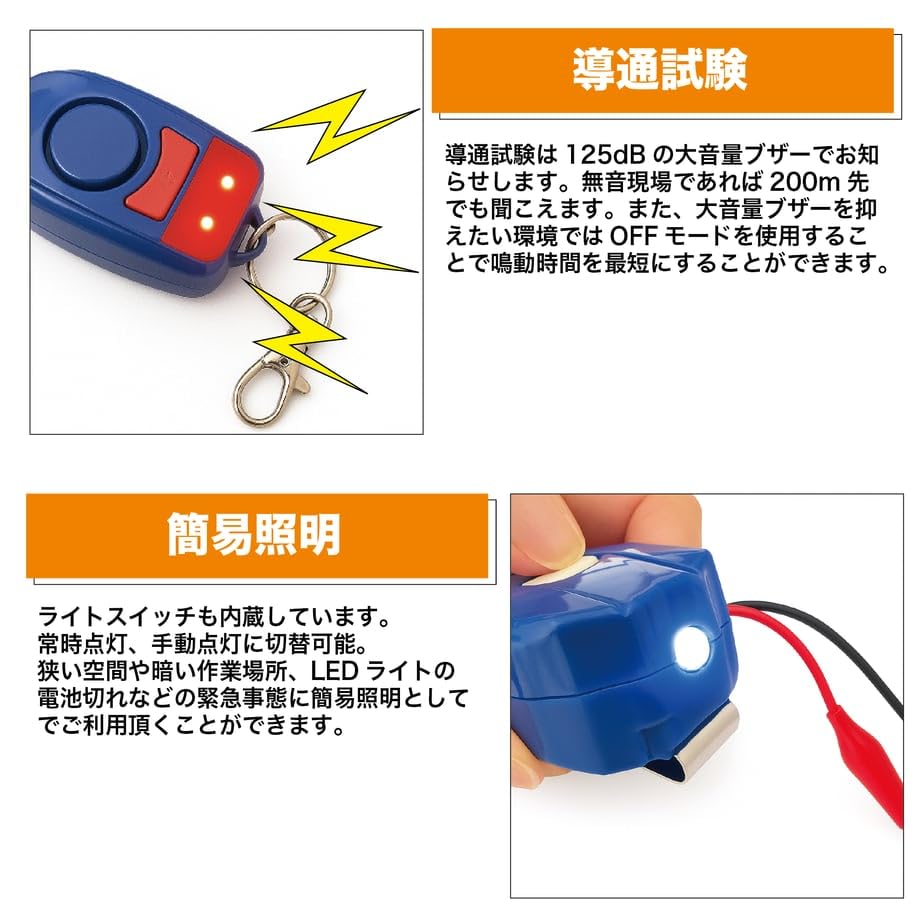 導通試験

導通試験は 125dB の大音量ブザーでお知らせします。無音現場であれば 200m 先でも聞こえます。また、大音量ブザーを抑えたい環境では OFF モードを使用することで鳴動時間を最短にすることができます。

簡易照明

ライトスイッチも内蔵しています。
常時点灯、手動点灯に切替可能。
狭い空間や暗い作業場所、LED ライトの電池切れなどの緊急事態に簡易照明としてでご利用頂くことができます。