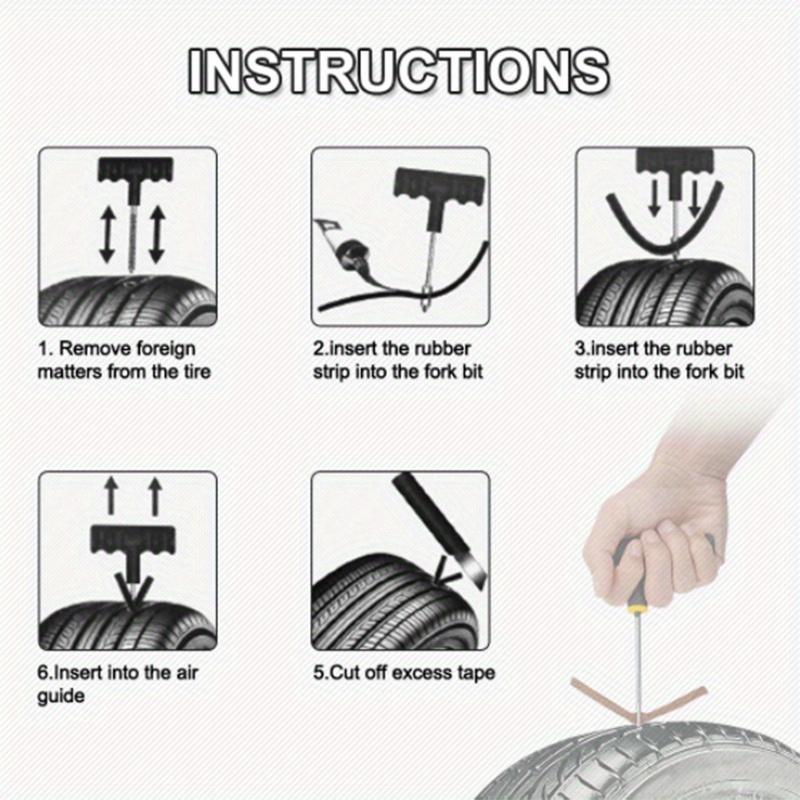 INSTRUCTIONS

1. Remove foreign matters from the tire

2.insert the rubber strip into the fork bit

3.insert the rubber strip into the fork bit

6.Insert into the air guide

5.Cut off excess tape