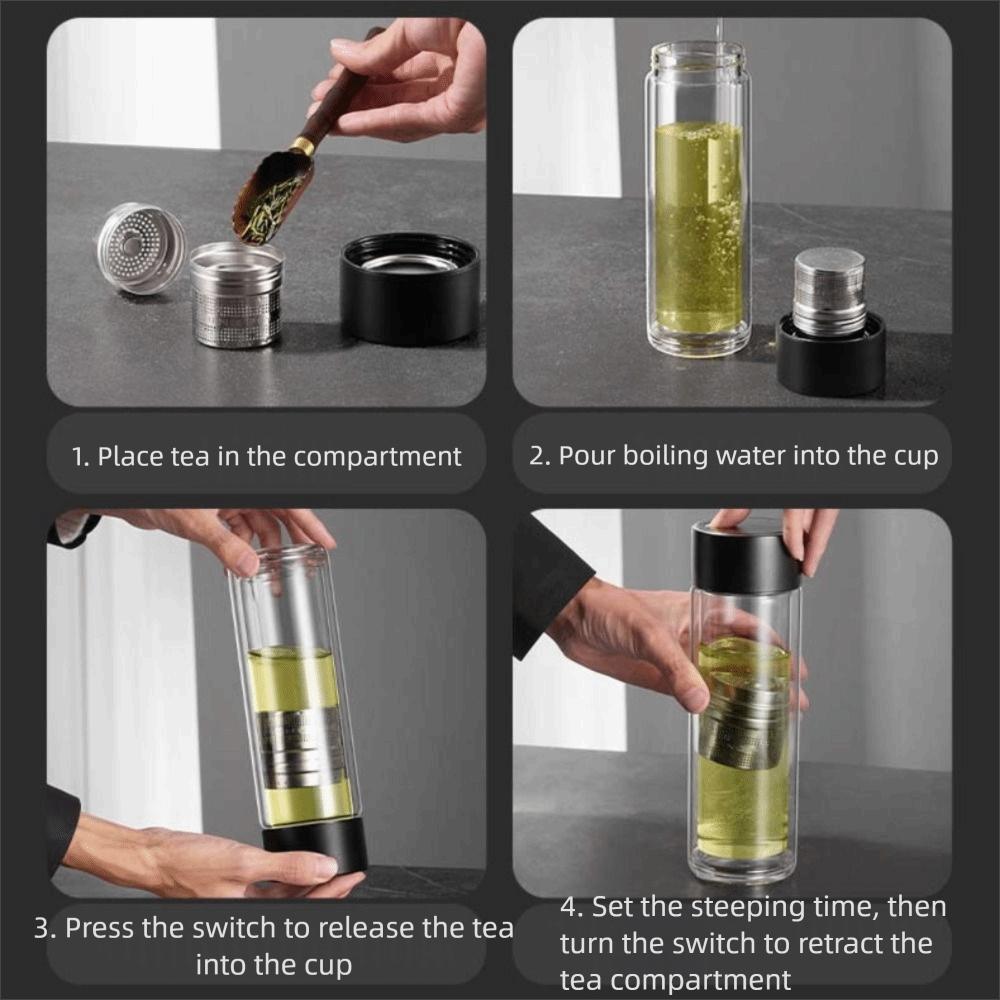 1. Place tea in the compartment

2. Pour boiling water into the cup

3. Press the switch to release the tea into the cup

4. Set the steeping time, then turn the switch to retract the tea compartment