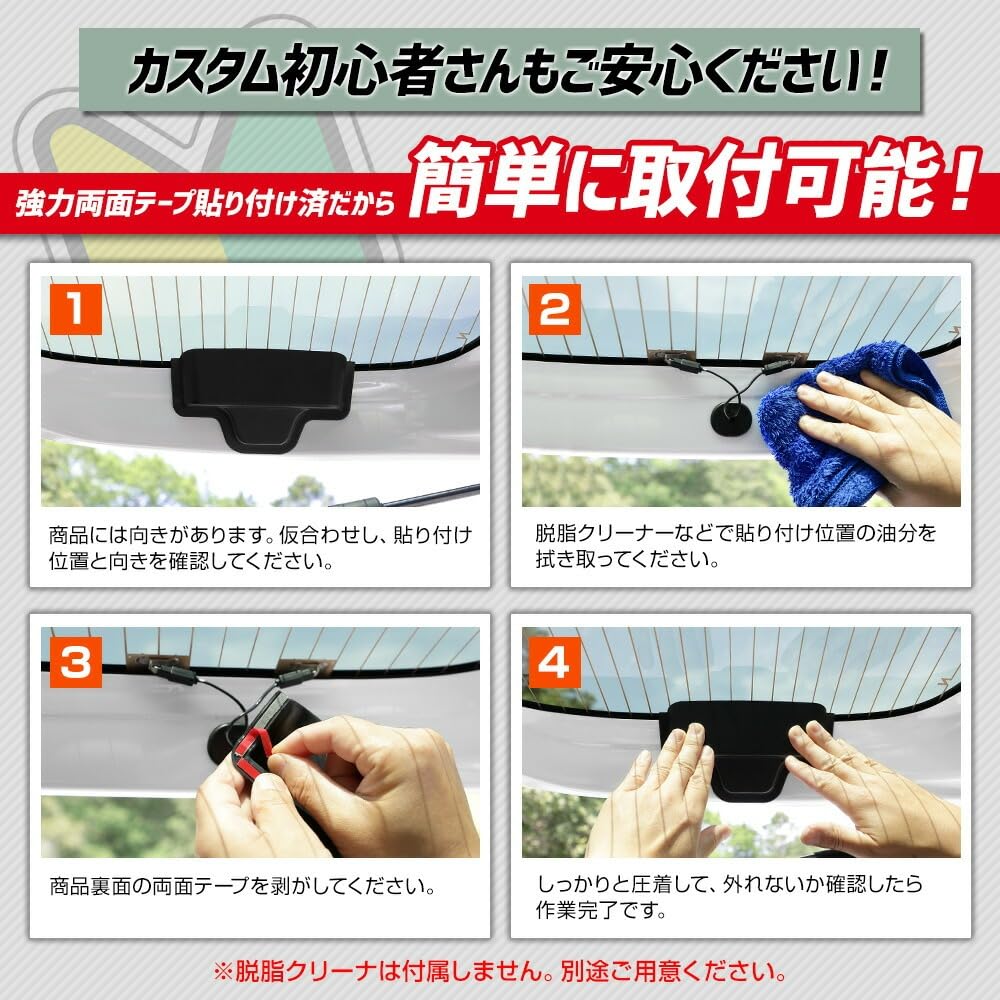 カスタム初心者さんもご安心ください！

強力両面テープ貼り付け済だから 簡単に取付可能！

1

商品には向きがあります。仮合わせし、貼り付け位置と向きを確認してください。

2

脱脂クリーナーなどで貼り付け位置の油分を拭き取ってください。

3

商品裏面の両面テープを剥がしてください。

4

しっかりと圧着して、外れないか確認したら作業完了です。

※脱脂クリーナは付属しません。別途ご用意ください。