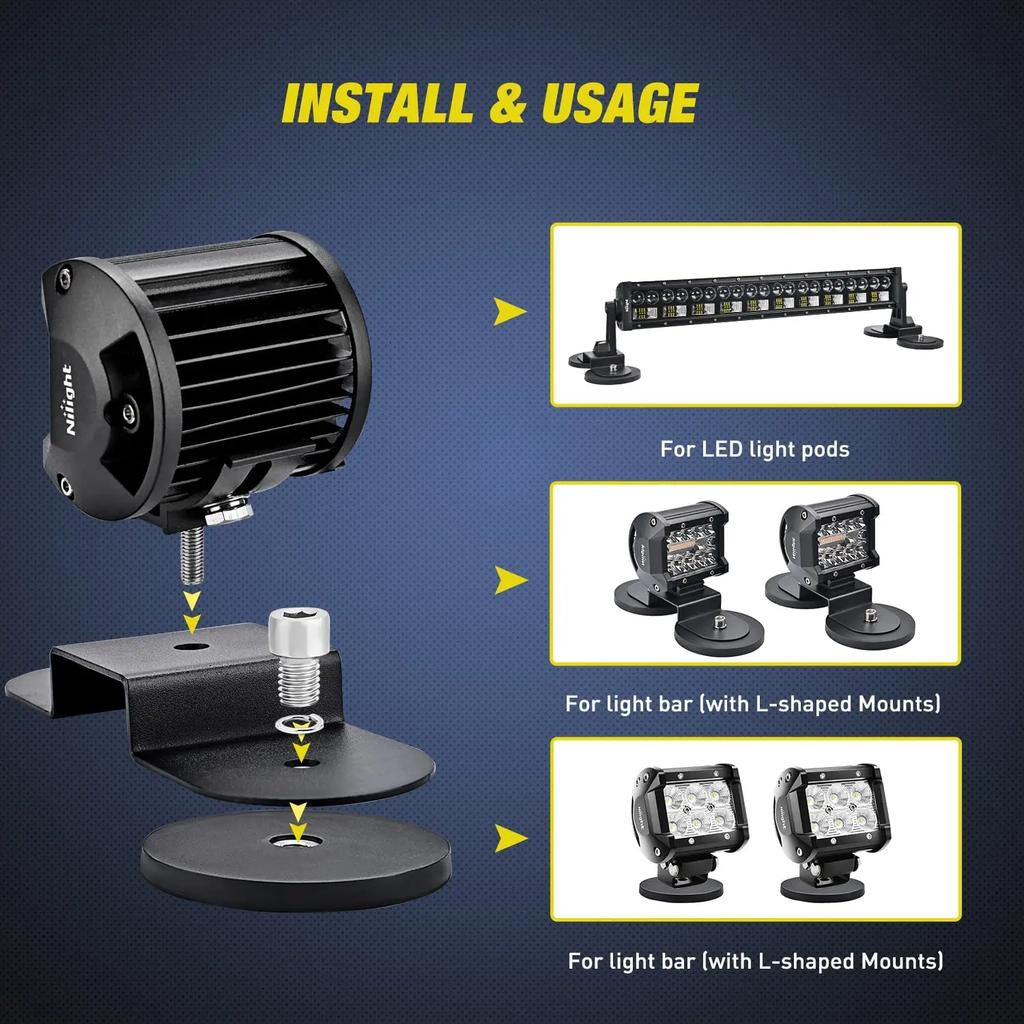 INSTALL & USAGE

Nilight

For LED light pods

For light bar (with L-shaped Mounts)

For light bar (with L-shaped Mounts)