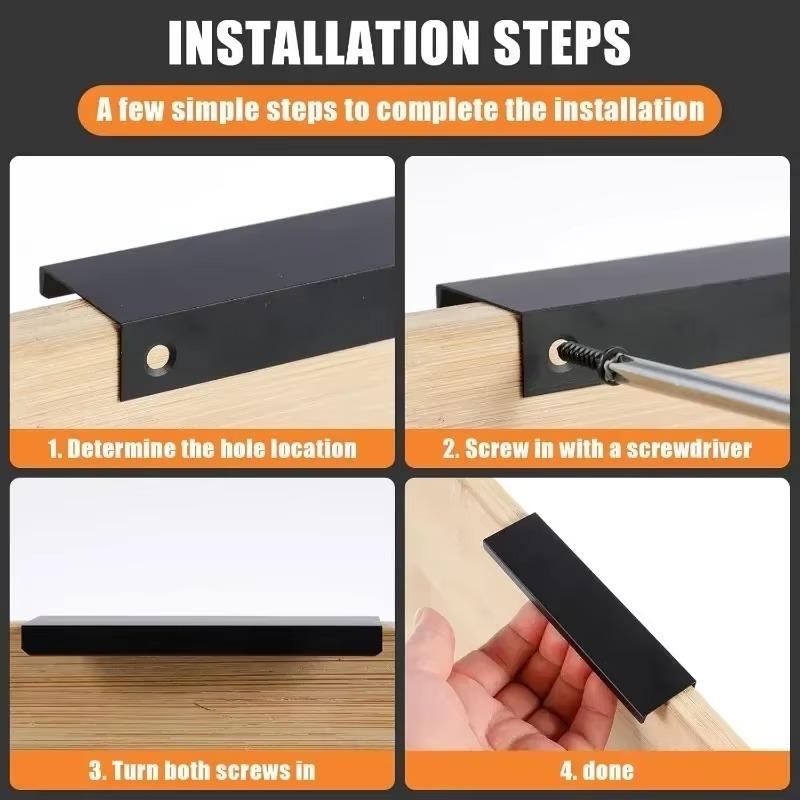 INSTALLATION STEPS

A few simple steps to complete the installation

1. Determine the hole location

2. Screw in with a screwdriver

3. Turn both screws in

4. done