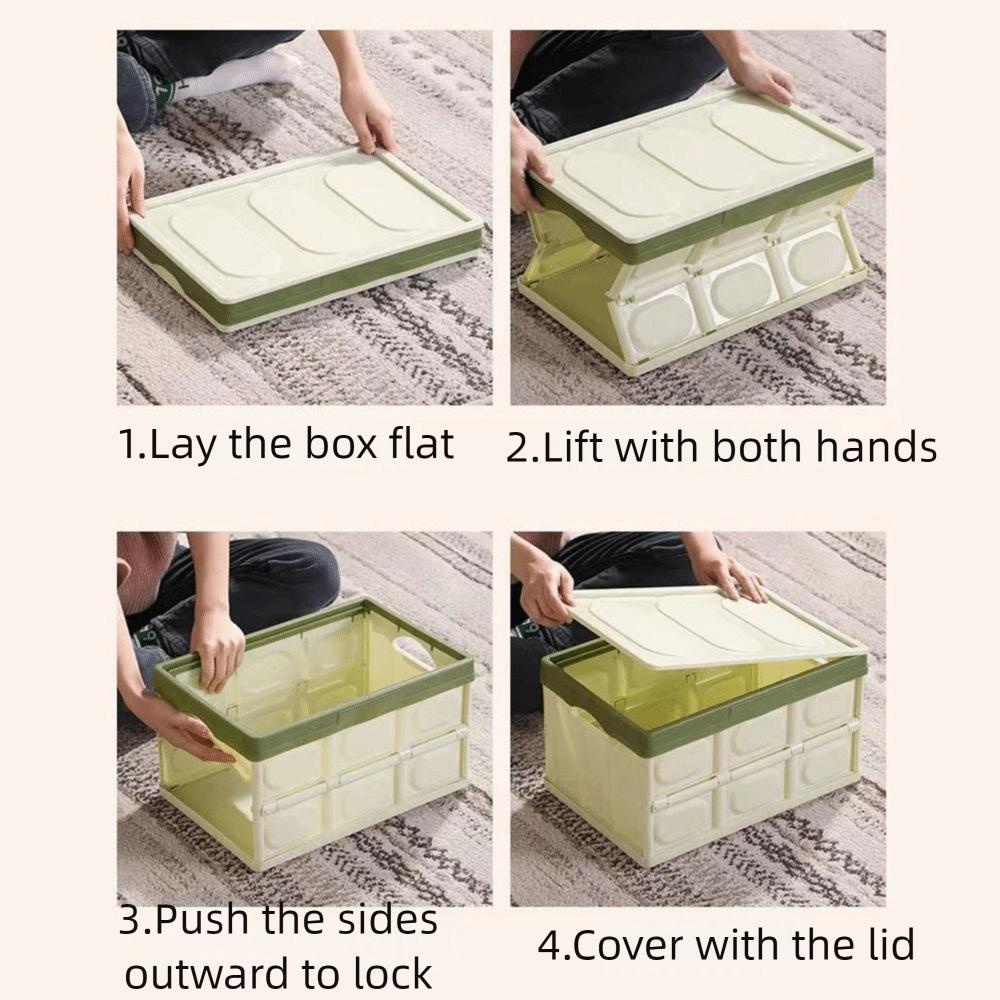 1.Lay the box flat

2.Lift with both hands

3.Push the sides outward to lock

4.Cover with the lid