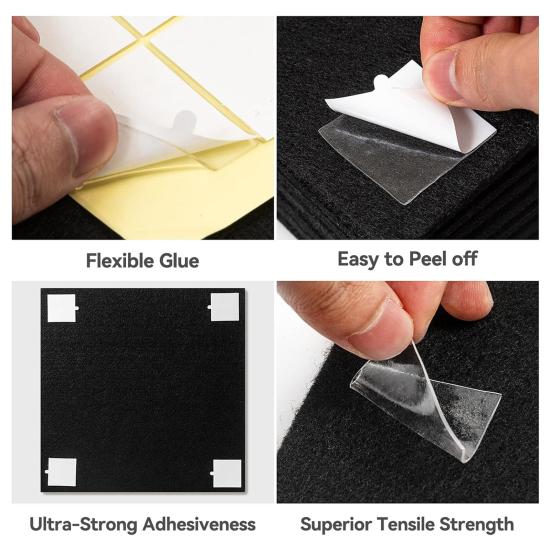 Flexible Glue

Easy to Peel off

Ultra-Strong Adhesiveness

Superior Tensile Strength