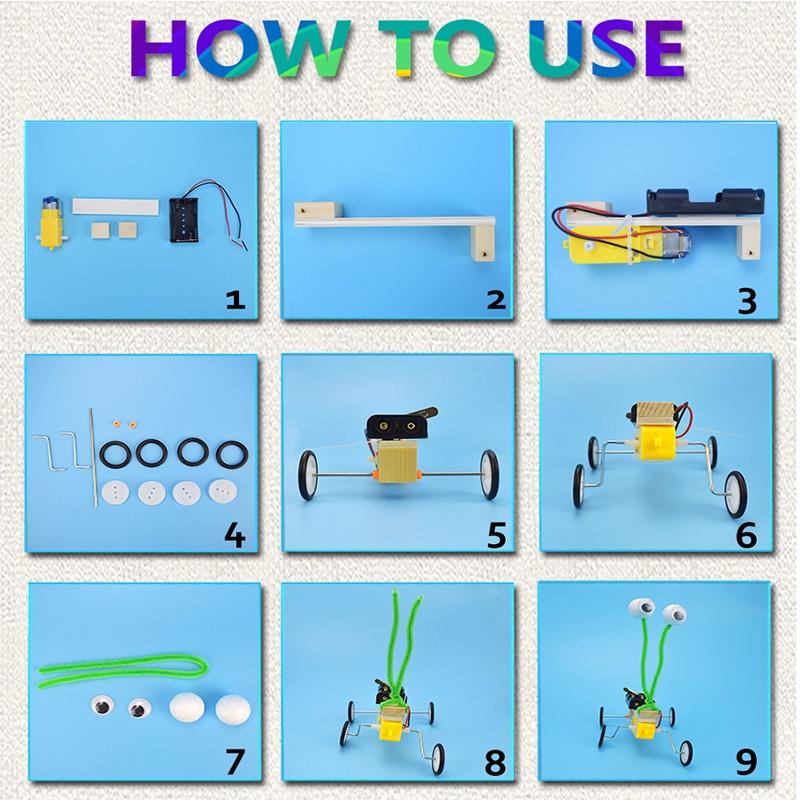 HOW TO USE

1

2

3

4

5

6

7

8

9