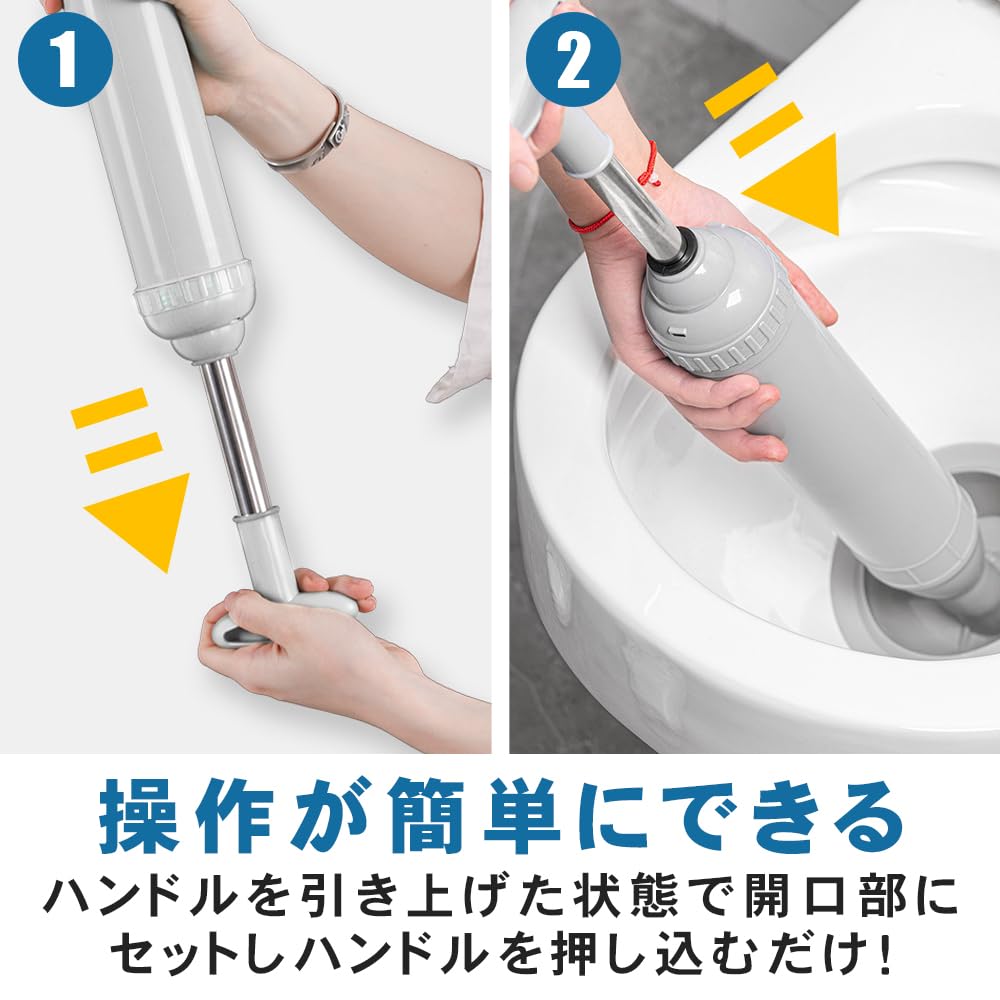 1

2

操作が簡単にできる

ハンドルを引き上げた状態で開口部にセットしハンドルを押し込むだけ!