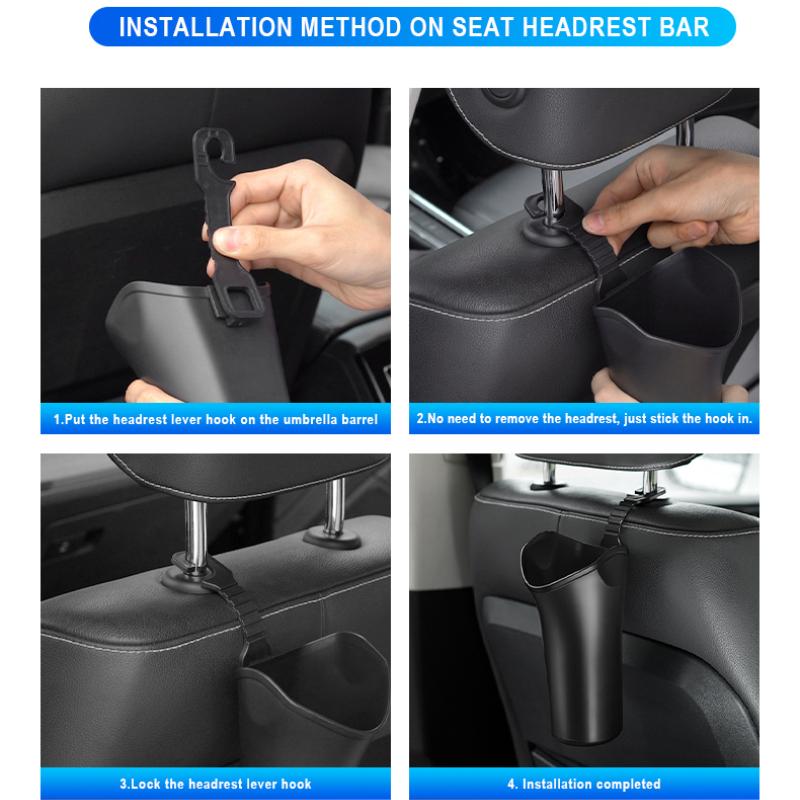 INSTALLATION METHOD ON SEAT HEADREST BAR

1.Put the headrest lever hook on the umbrella barrel

2.No need to remove the headrest, just stick the hook in.

3.Lock the headrest lever hook

4. Installation completed