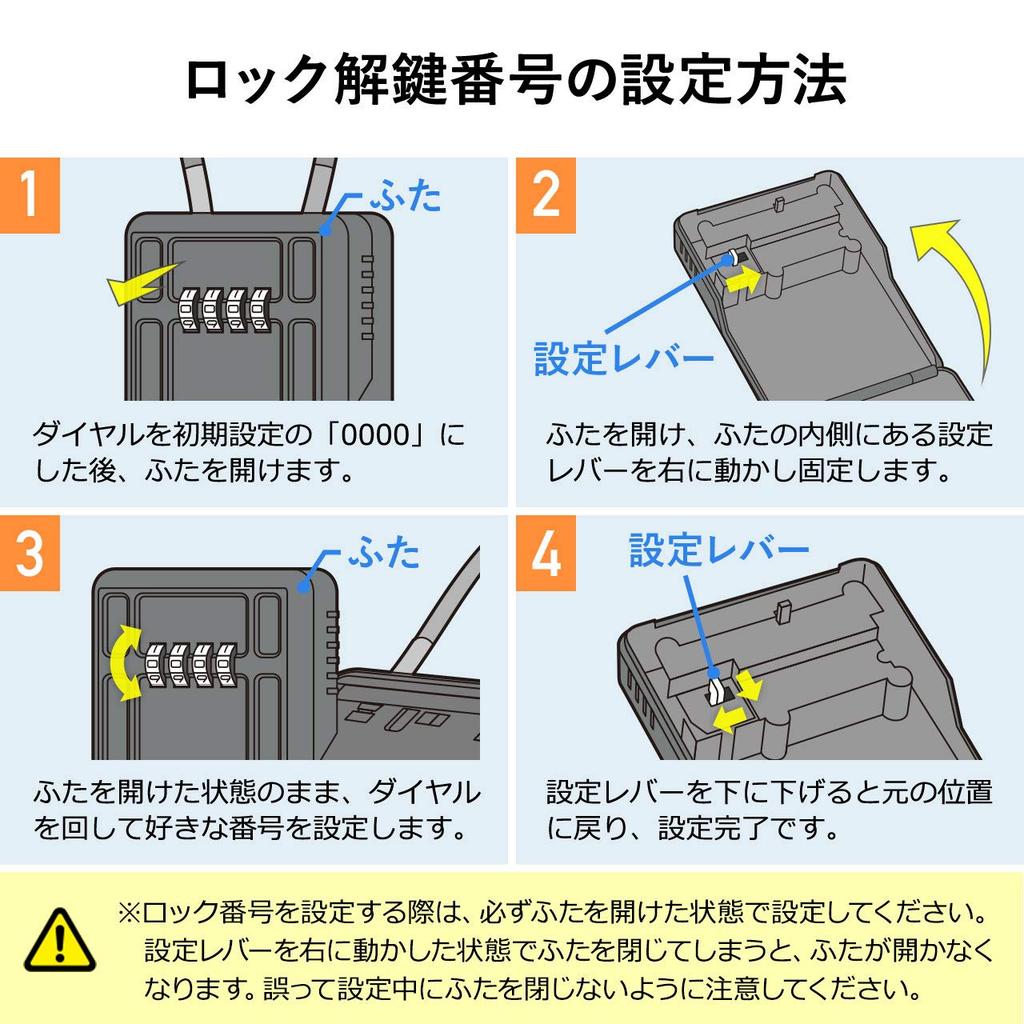 ロック解鍵番号の設定方法

1

ふた

ダイヤルを初期設定の「0000」にした後、ふたを開けます。

2

設定レバー

ふたを開け、ふたの内側にある設定レバーを右に動かし固定します。

3

ふた

ふたを開けた状態のまま、ダイヤルを回して好きな番号を設定します。

4

設定レバー

設定レバーを下に下げると元の位置に戻り、設定完了です。

※ロック番号を設定する際は、必ずふたを開けた状態で設定してください。設定レバーを右に動かした状態でふたを閉じてしまうと、ふたが開かなくなります。誤って設定中にふたを閉じないように注意してください。