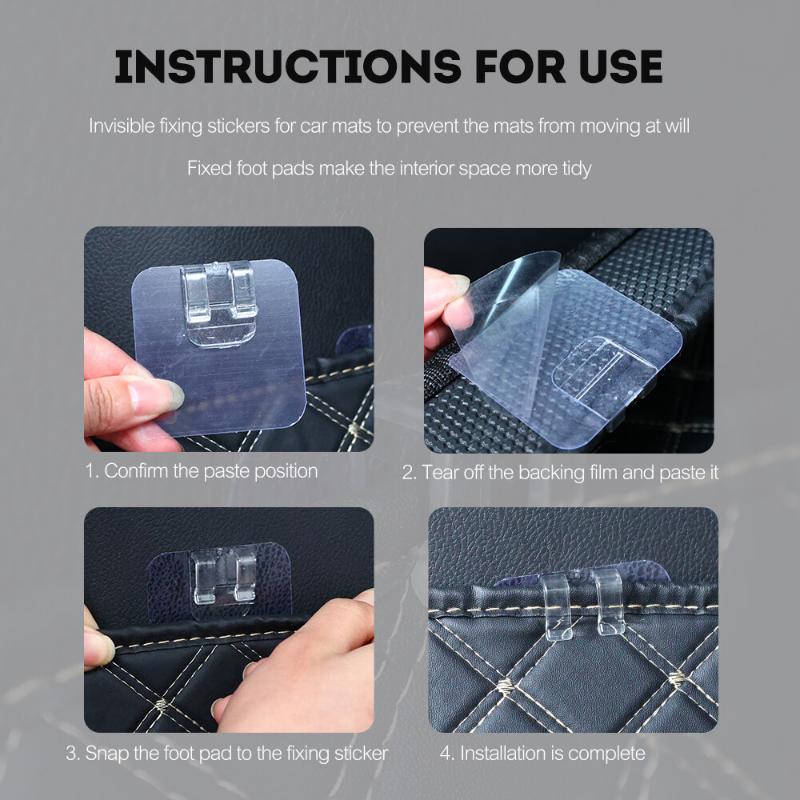 INSTRUCTIONS FOR USE

Invisible fixing stickers for car mats to prevent the mats from moving at will

Fixed foot pads make the interior space more tidy

1. Confirm the paste position

2. Tear off the backing film and paste it

3. Snap the foot pad to the fixing sticker

4. Installation is complete