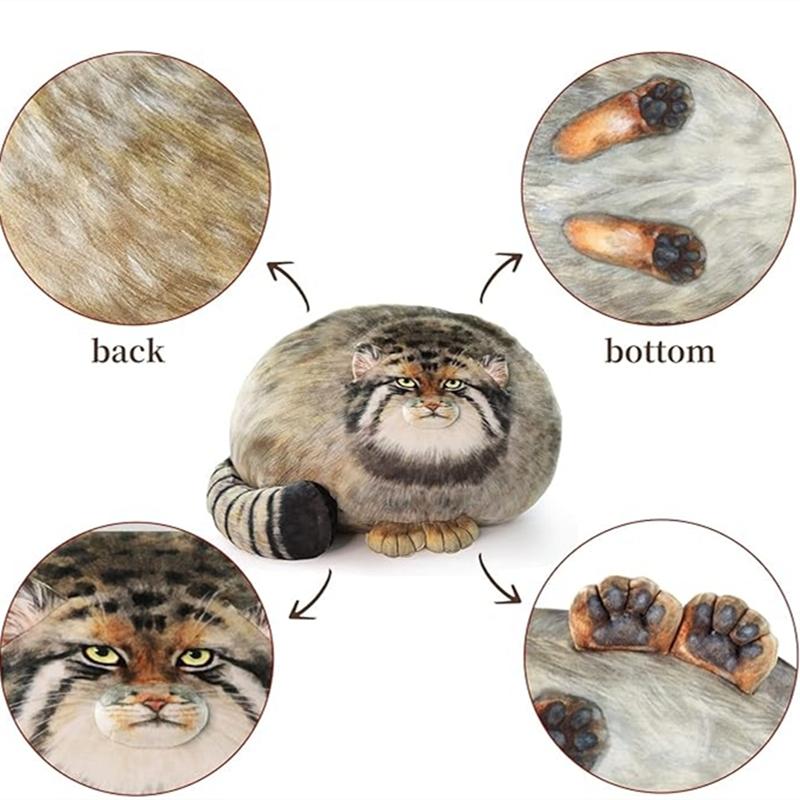 back

bottom