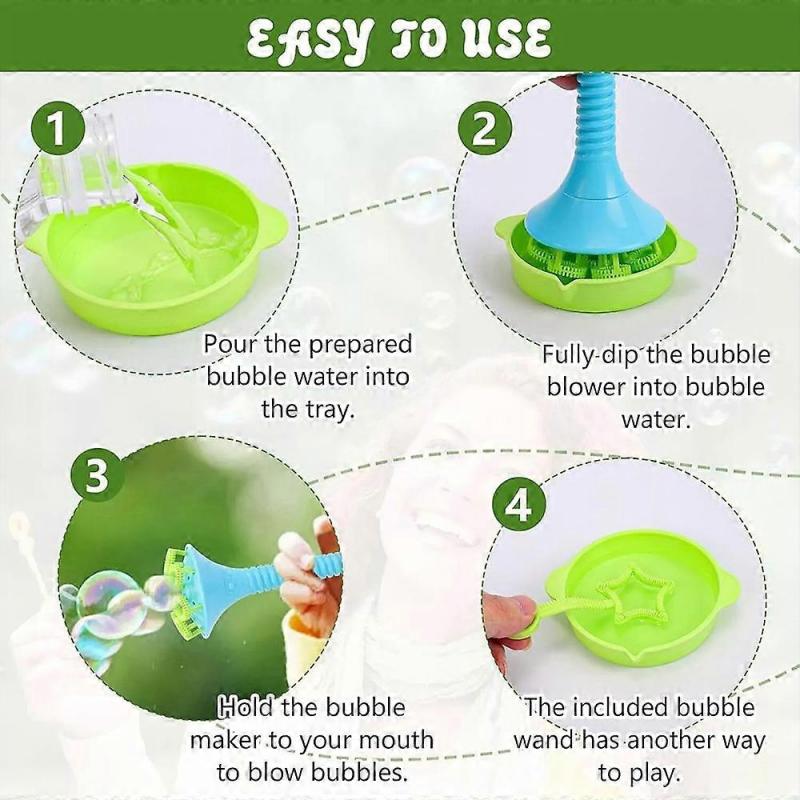 EASY TO USE

1

Pour the prepared bubble water into the tray.

2

Fully dip the bubble blower into bubble water.

3

Hold the bubble maker to your mouth to blow bubbles.

4

The included bubble wand has another way to play.