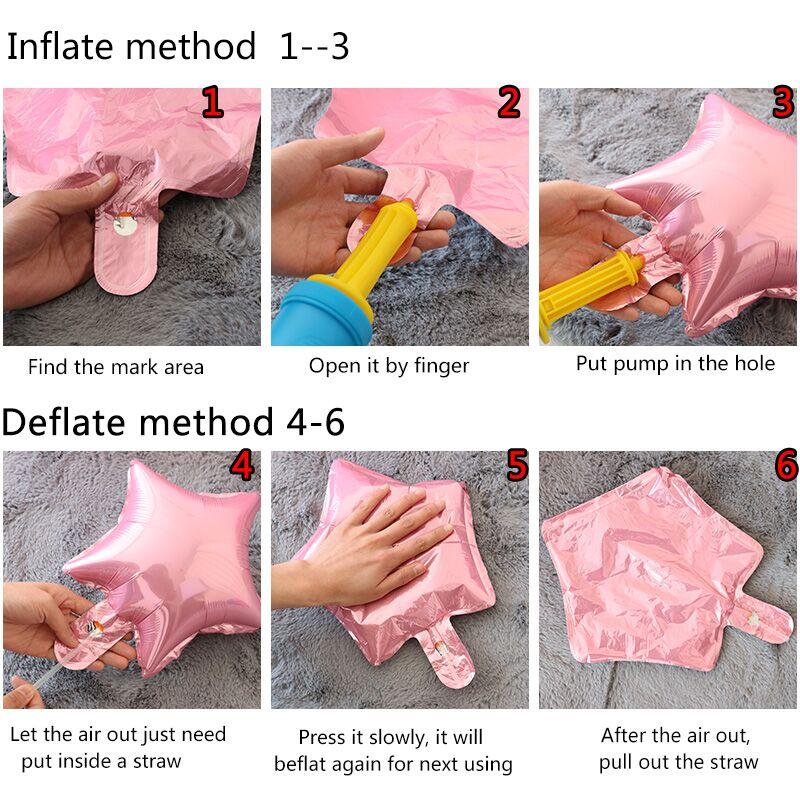 Inflate method 1--3

1

2

3

Find the mark area

Open it by finger

Put pump in the hole

Deflate method 4-6

4

5

6

Let the air out just need put inside a straw

Press it slowly, it will beflat again for next using

After the air out, pull out the straw