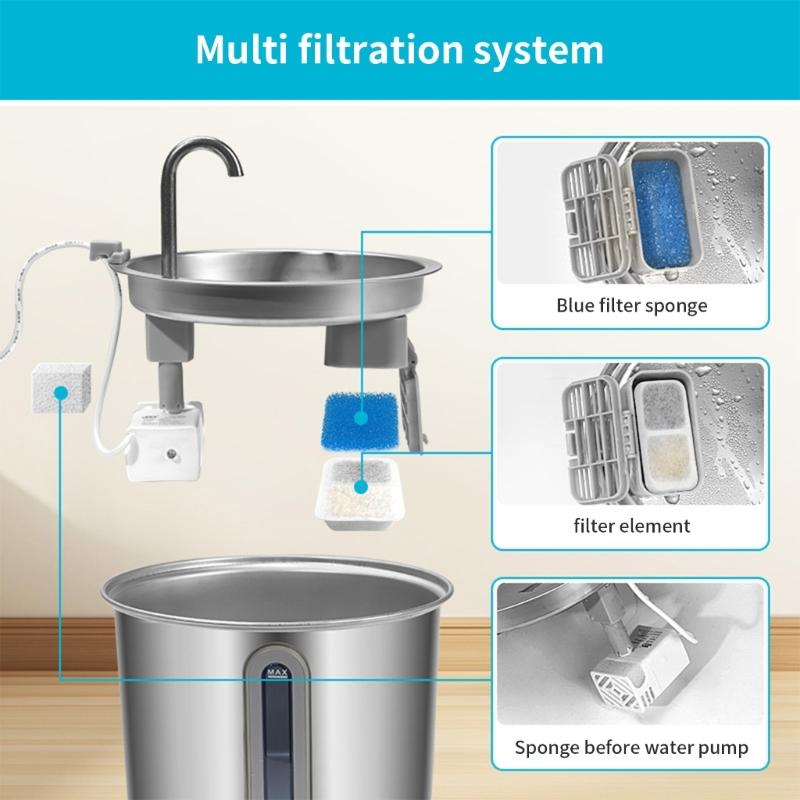 Multi filtration system

Blue filter sponge

filter element

Sponge before water pump

MAX