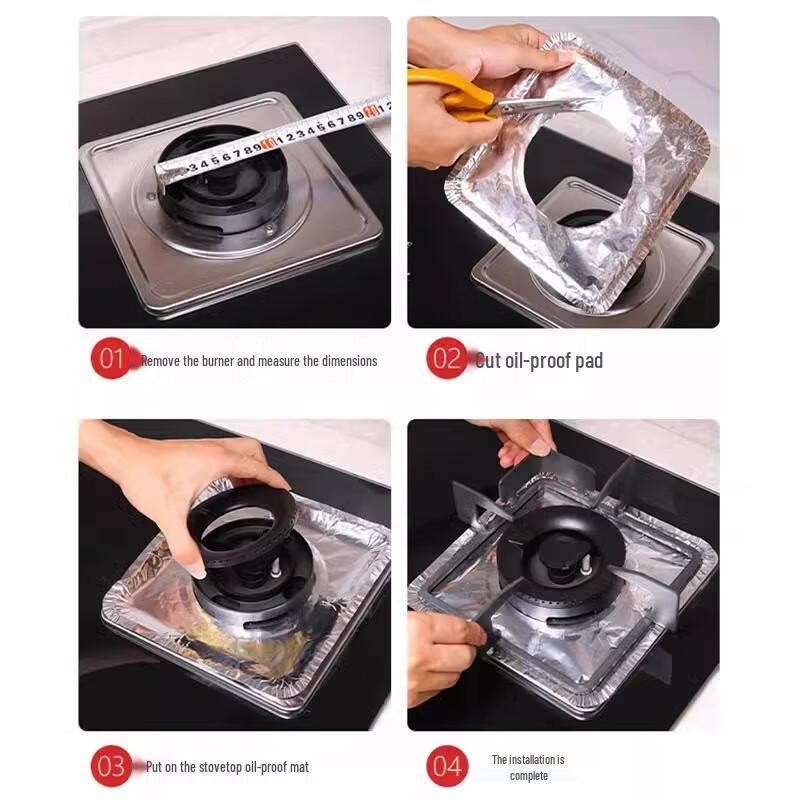 01 Remove the burner and measure the dimensions

02 Cut oil-proof pad

03 Put on the stovetop oil-proof mat

04 The installation is complete