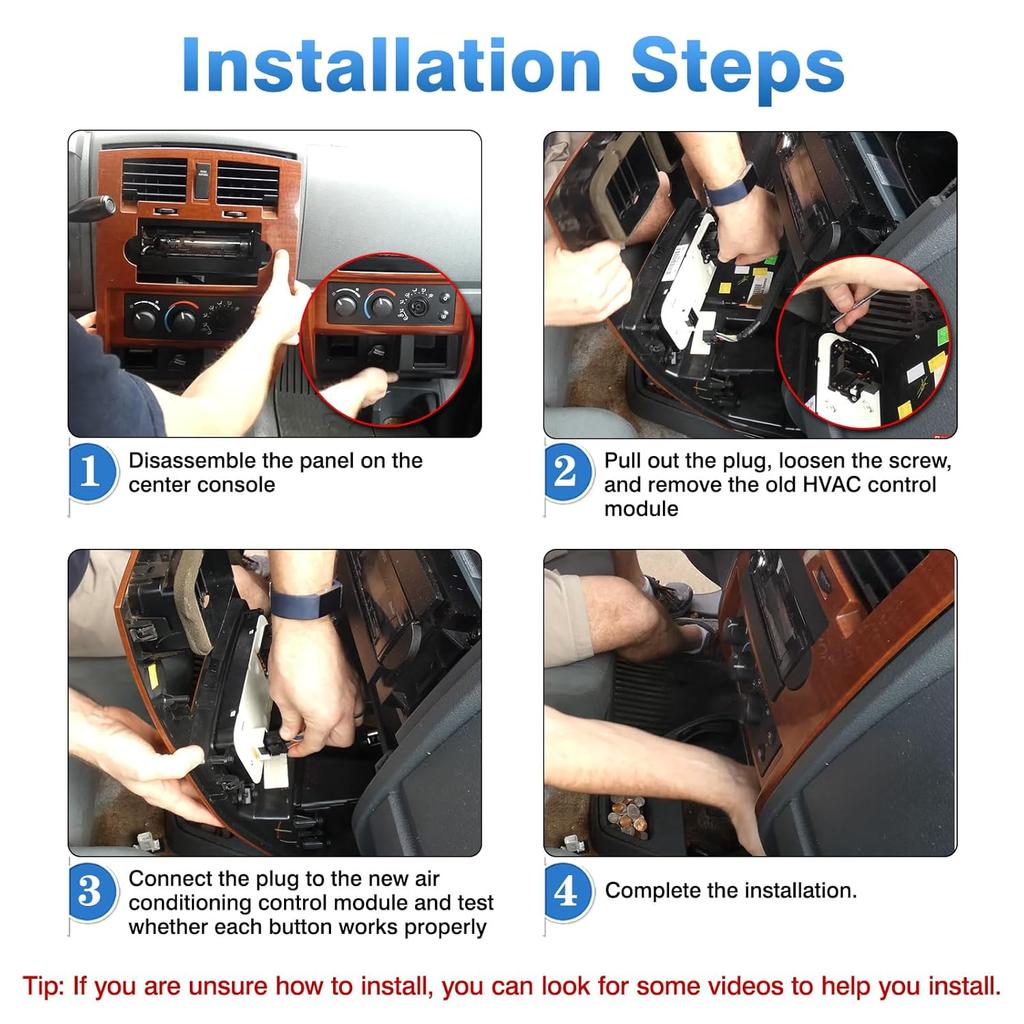 Installation Steps

1 Disassemble the panel on the center console

2 Pull out the plug, loosen the screw, and remove the old HVAC control module

3 Connect the plug to the new air conditioning control module and test whether each button works properly

4 Complete the installation.

Tip: If you are unsure how to install, you can look for some videos to help you install.