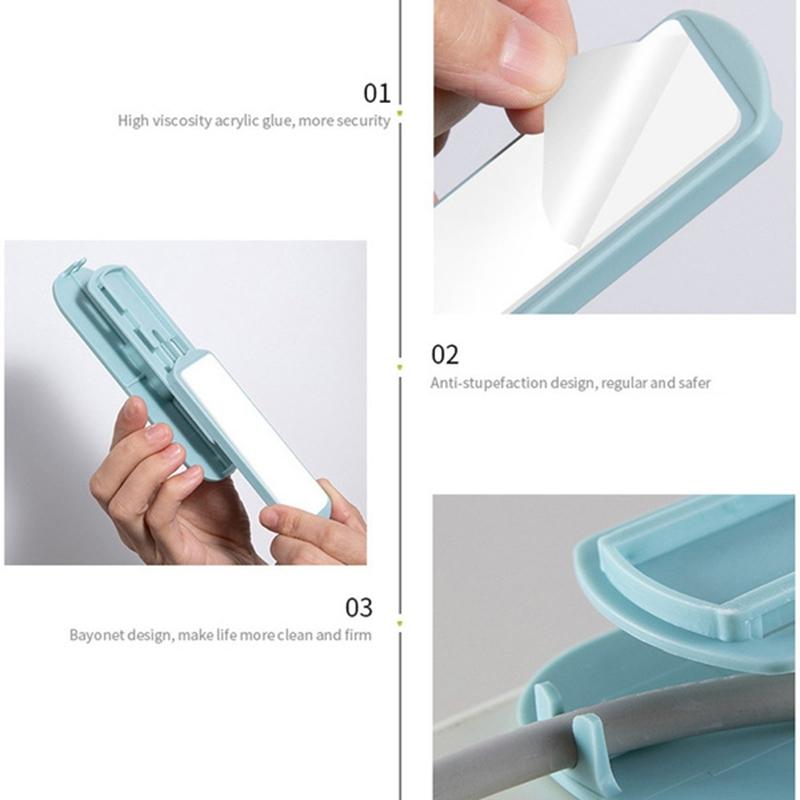 01
High viscosity acrylic glue, more security

02
Anti-stupefaction design, regular and safer

03
Bayonet design, make life more clean and firm