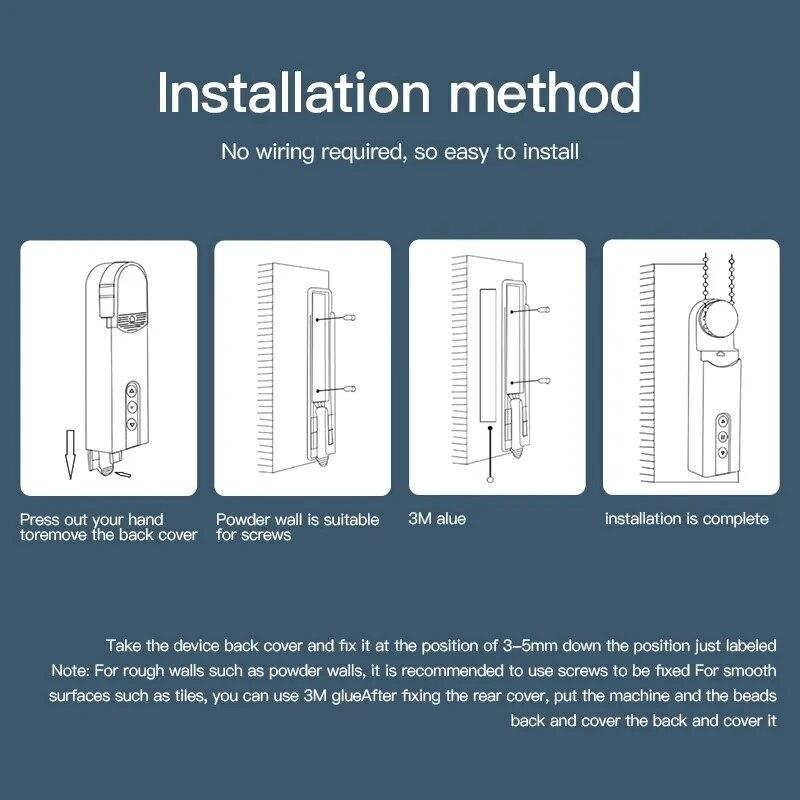 Installation method

No wiring required, so easy to install

Press out your hand toremove the back cover

Powder wall is suitable for screws

3M alue

installation is complete

Take the device back cover and fix it at the position of 3-5mm down the position just labeled
Note: For rough walls such as powder walls, it is recommended to use screws to be fixed For smooth surfaces such as tiles, you can use 3M glueAfter fixing the rear cover, put the machine and the beads back and cover the back and cover it