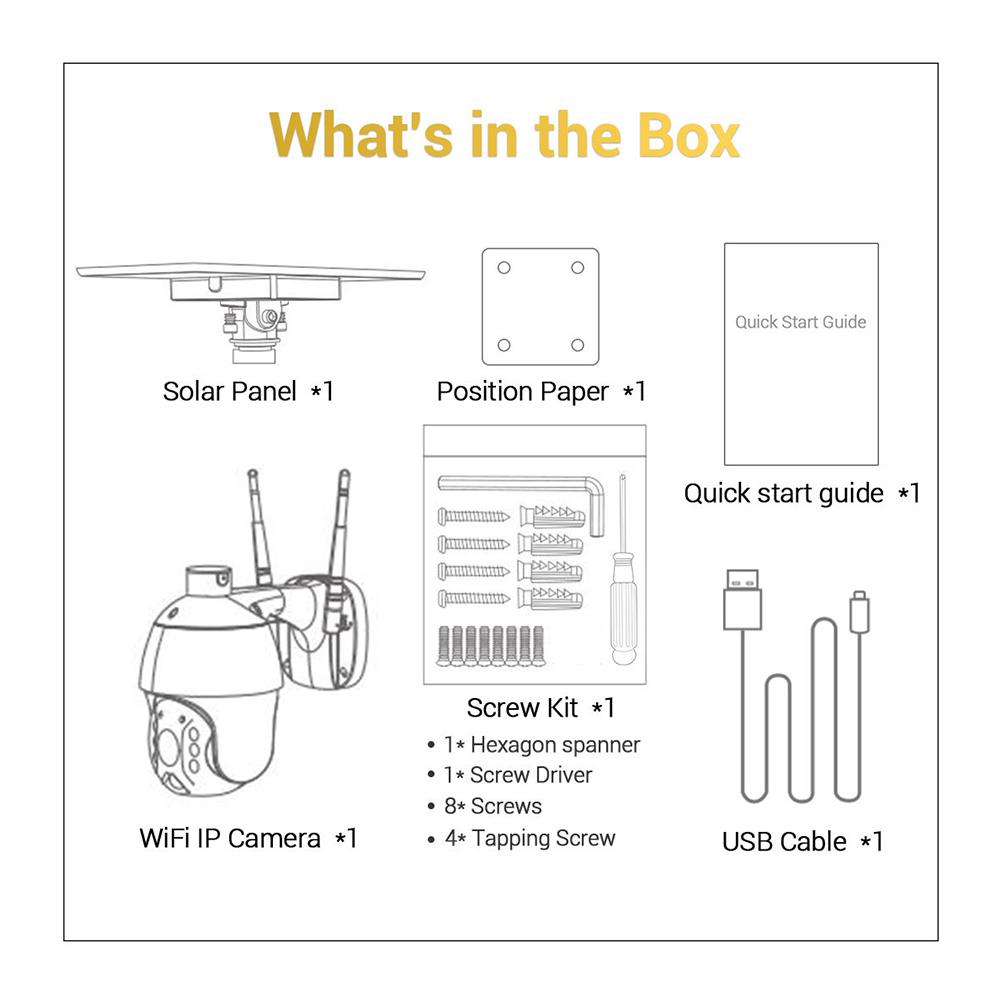 What's in the Box

Solar Panel *1

Position Paper *1

Quick Start Guide

Quick start guide *1

WiFi IP Camera *1

Screw Kit *1

• 1* Hexagon spanner
• 1* Screw Driver
• 8* Screws
• 4* Tapping Screw

USB Cable *1