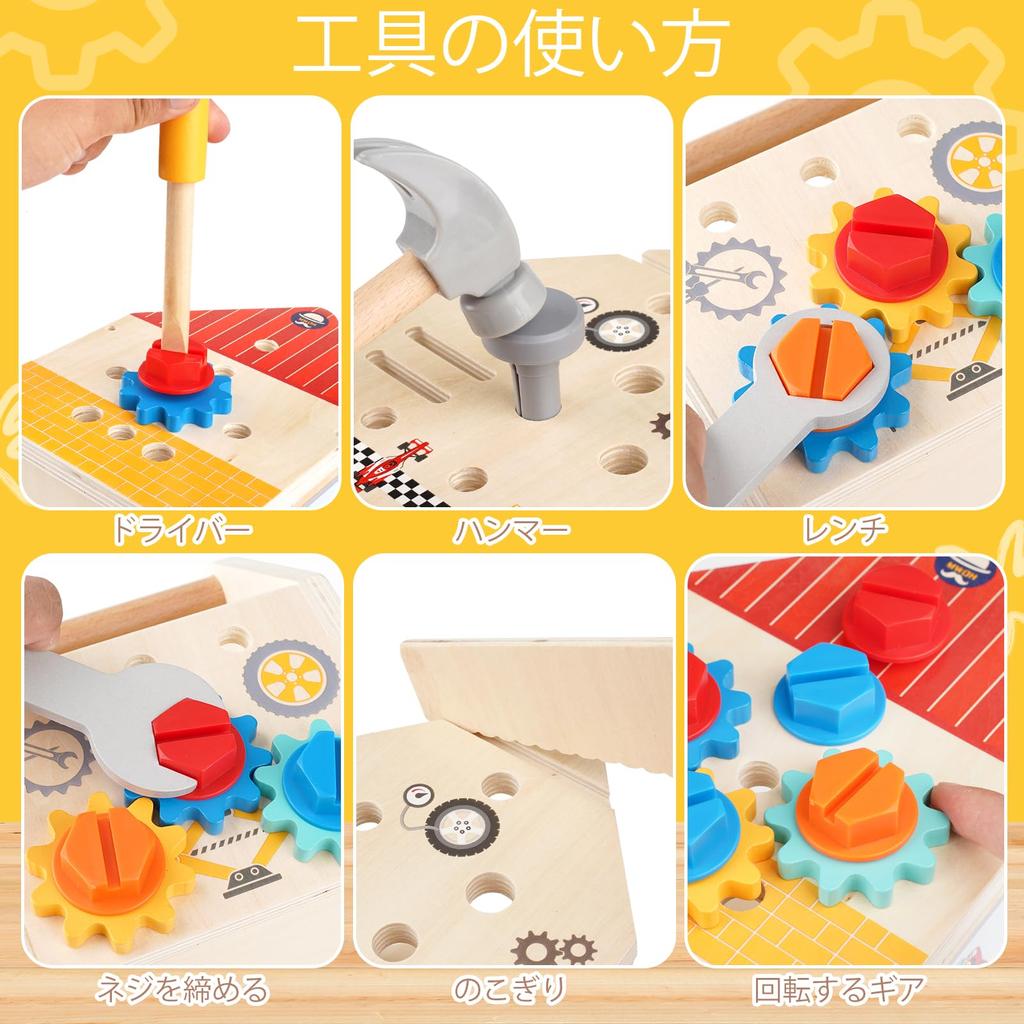 工具の使い方

ドライバー

ハンマー

レンチ

ネジを締める

のこぎり

回転するギア