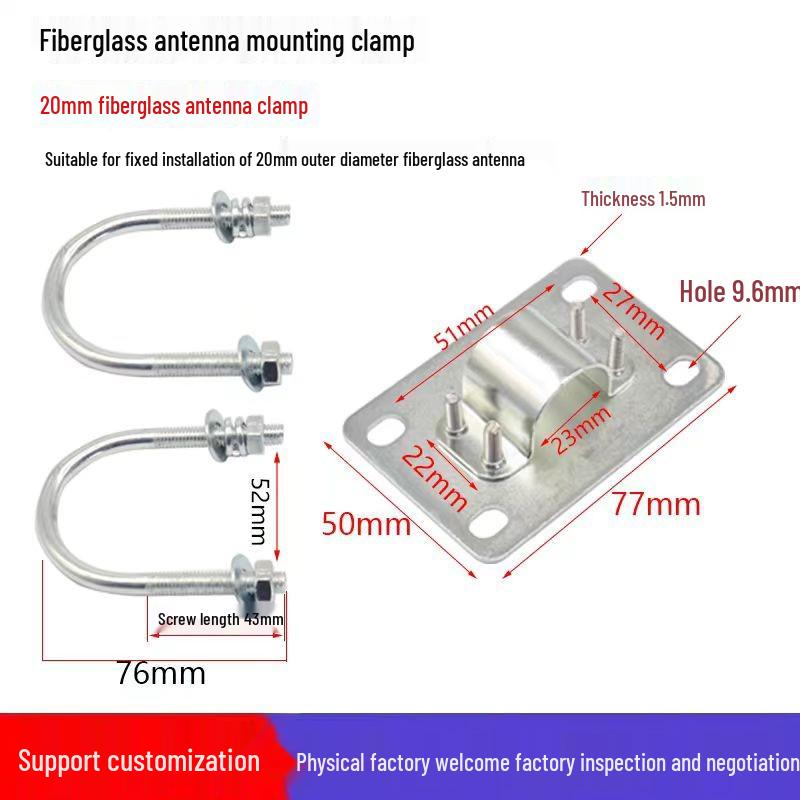 Fiberglass antenna mounting clamp

20mm fiberglass antenna clamp

Suitable for fixed installation of 20mm outer diameter fiberglass antenna

Thickness 1.5mm

Hole 9.6mm

51mm

27mm

23mm

22mm

50mm

77mm

52mm

Screw length 43mm

76mm

Support customization

Physical factory welcome factory inspection and negotiation