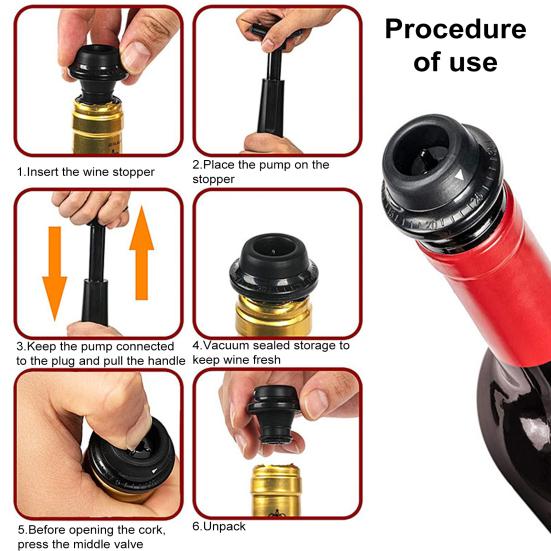 Procedure of use

1.Insert the wine stopper

2.Place the pump on the stopper

3.Keep the pump connected to the plug and pull the handle

4.Vacuum sealed storage to keep wine fresh

5.Before opening the cork, press the middle valve

6.Unpack