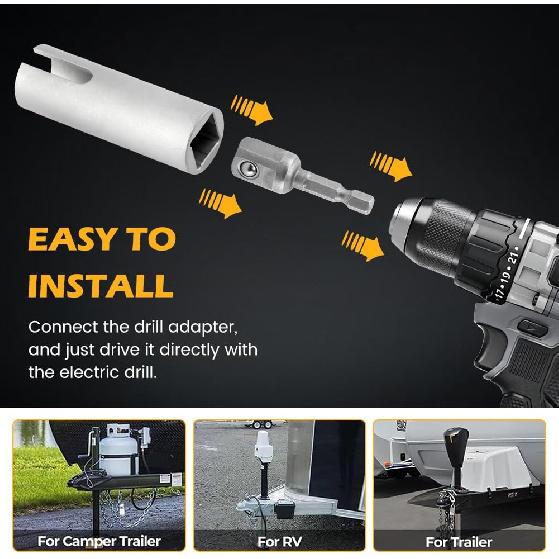 EASY TO INSTALL

Connect the drill adapter, and just drive it directly with the electric drill.

17 • 19 • 21 •

For Camper Trailer

For RV

For Trailer