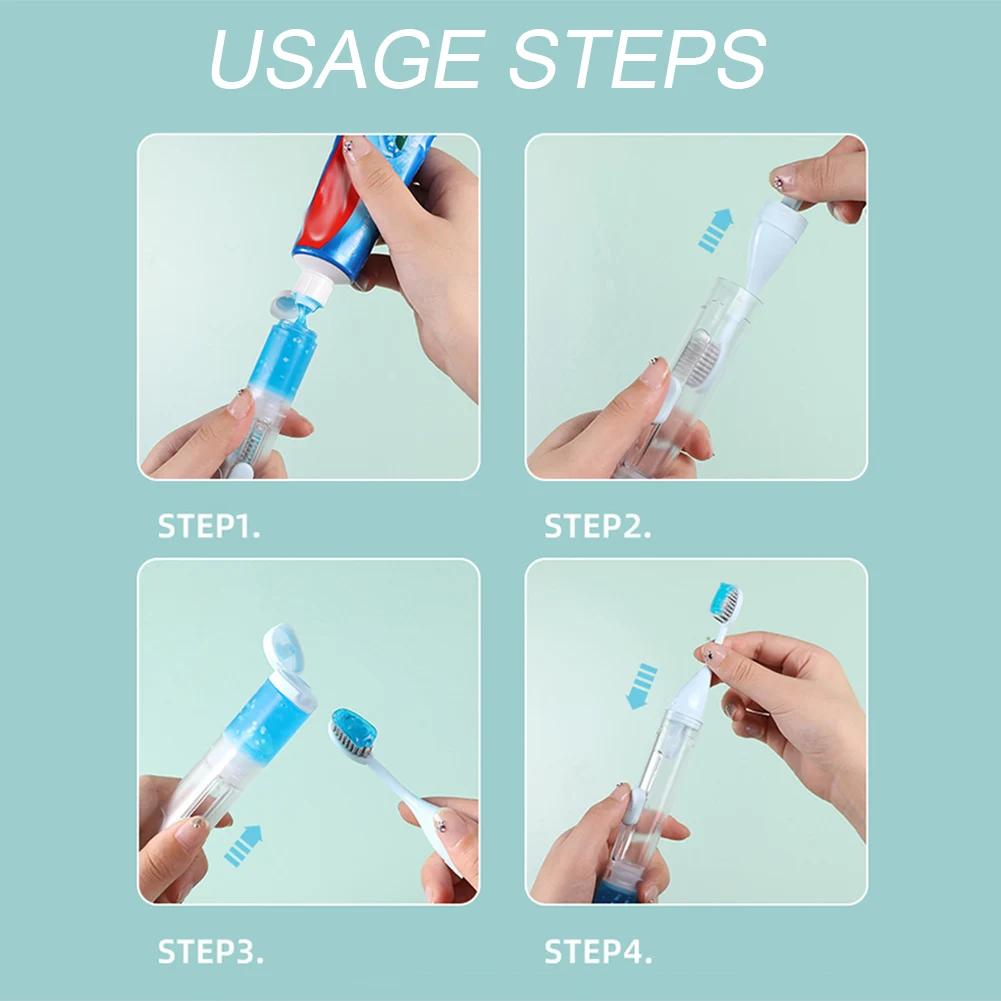 USAGE STEPS

STEP1.

STEP2.

STEP3.

STEP4.