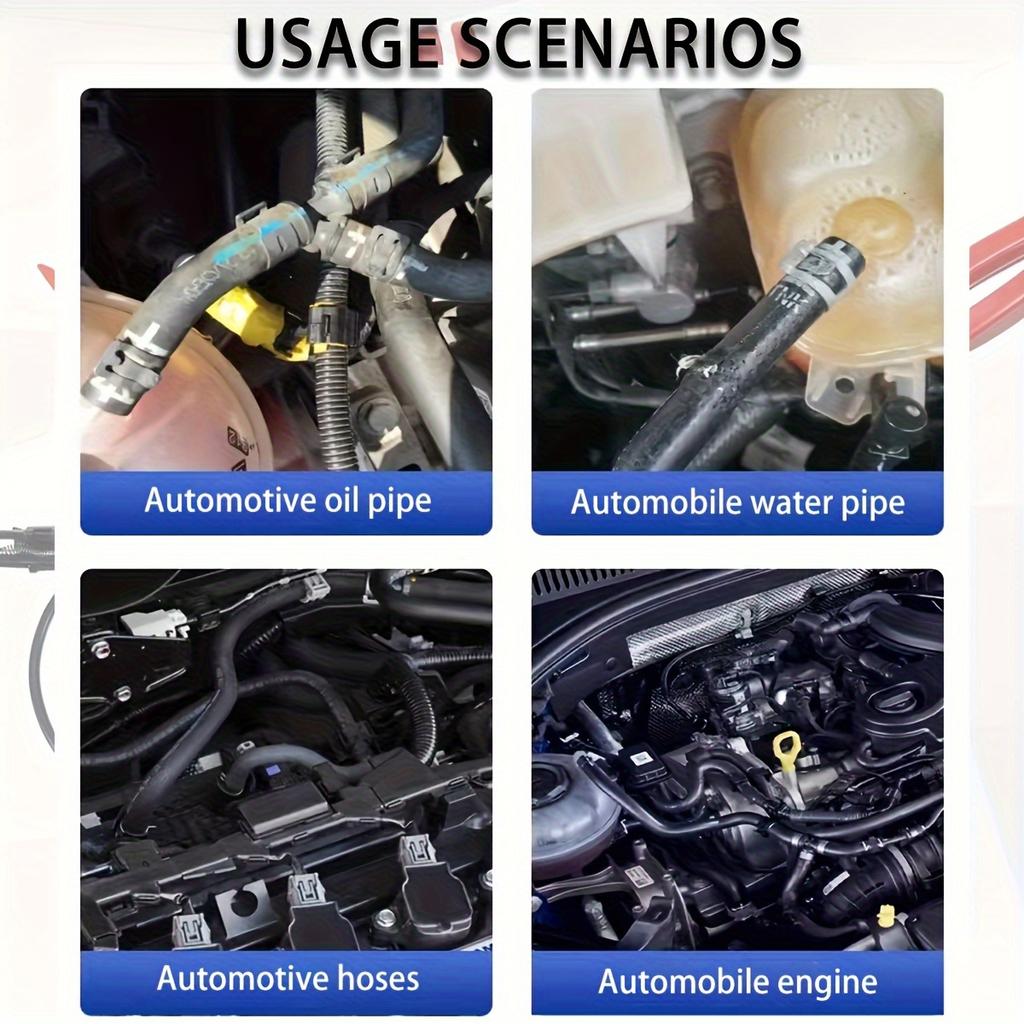 USAGE SCENARIOS

Automotive oil pipe

Automobile water pipe

Automotive hoses

Automobile engine