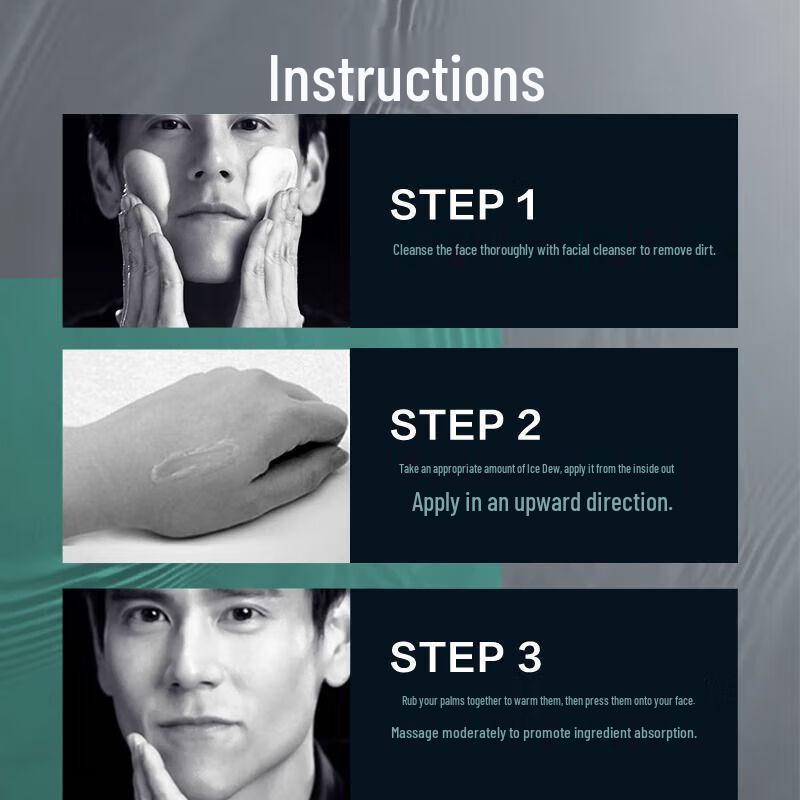 Instructions

STEP 1

Cleanse the face thoroughly with facial cleanser to remove dirt.

STEP 2

Take an appropriate amount of Ice Dew, apply it from the inside out

Apply in an upward direction.

STEP 3

Rub your palms together to warm them, then press them onto your face.

Massage moderately to promote ingredient absorption.