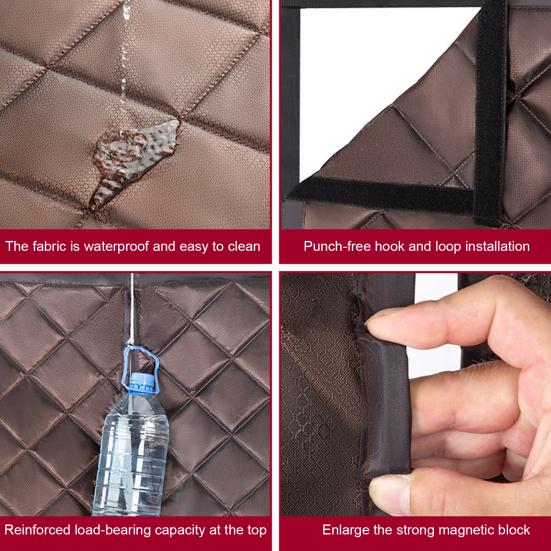 The fabric is waterproof and easy to clean

Punch-free hook and loop installation

Reinforced load-bearing capacity at the top

Enlarge the strong magnetic block