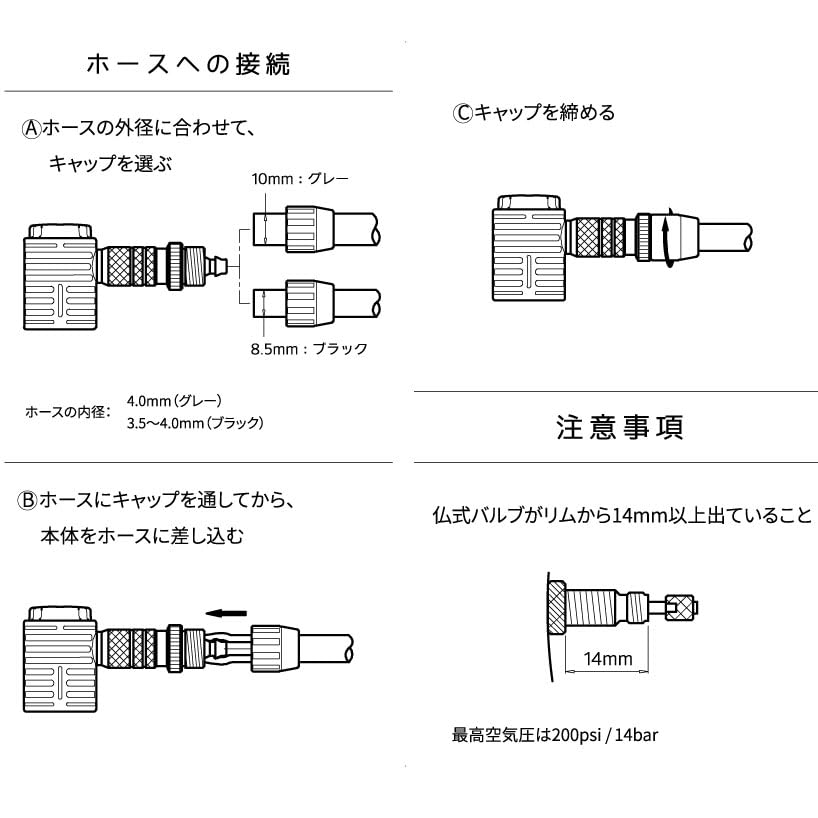 ホースへの接続

Ⓐホースの外径に合わせて、
キャップを選ぶ

10mm：グレー

8.5mm：ブラック

ホースの内径：
4.0mm（グレー）
3.5〜4.0mm（ブラック）

Ⓑホースにキャップを通してから、
本体をホースに差し込む

Ⓒキャップを締める

注意事項

仏式バルブがリムから14mm以上出ていること

14mm

最高空気圧は200psi / 14bar