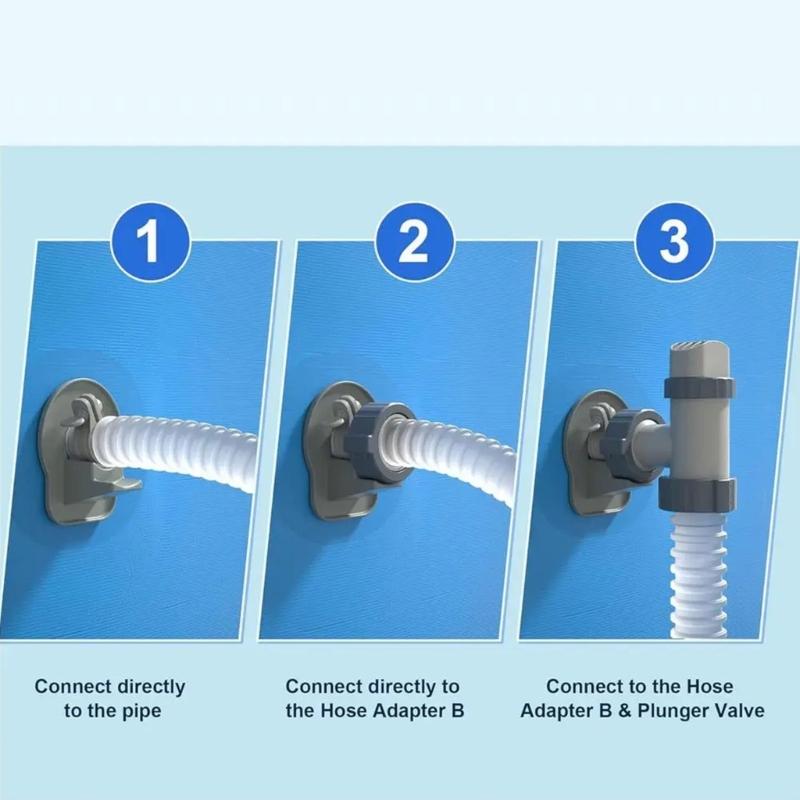 1

Connect directly to the pipe

2

Connect directly to the Hose Adapter B

3

Connect to the Hose Adapter B & Plunger Valve