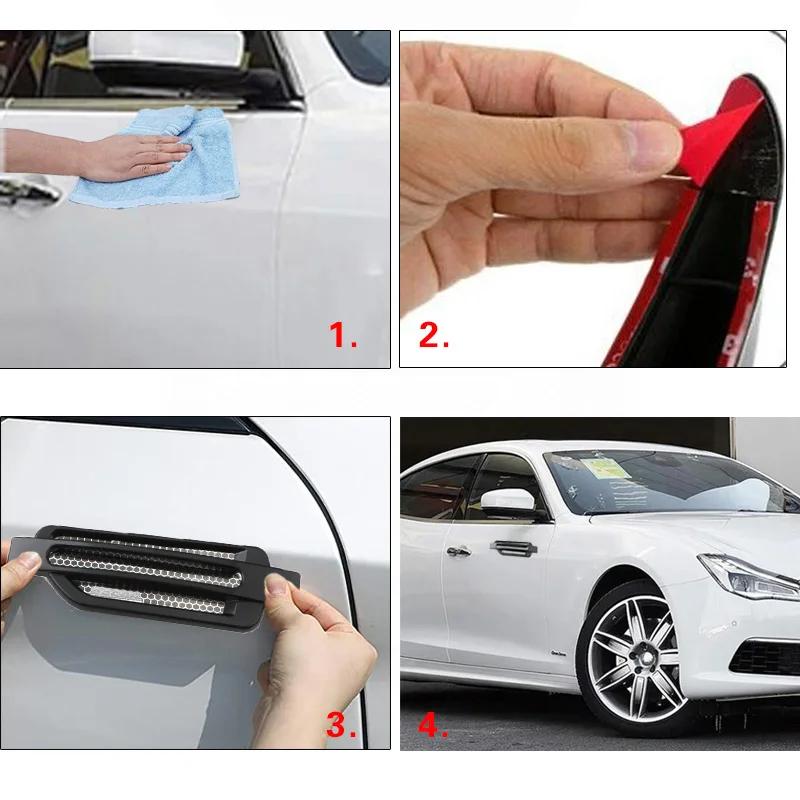 1.

2.

3.

4.