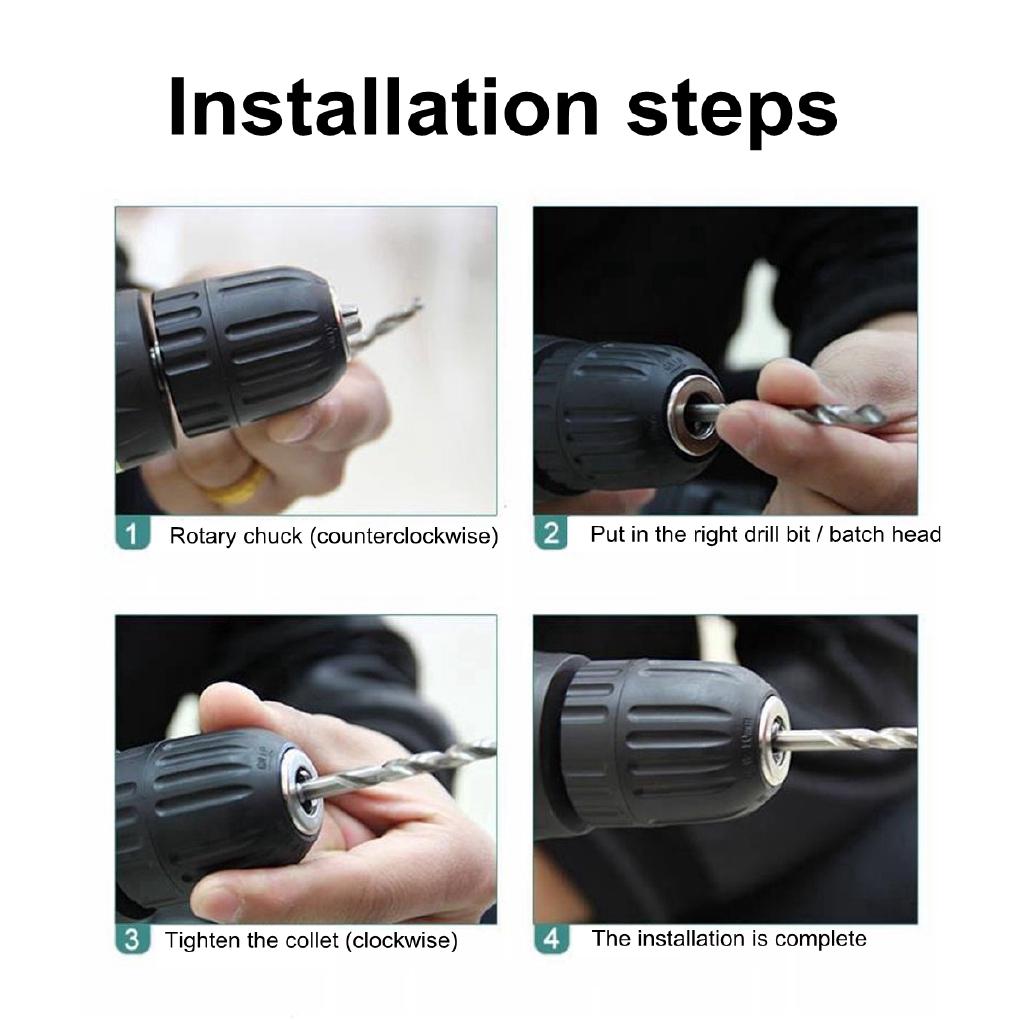 Installation steps

1 Rotary chuck (counterclockwise)

2 Put in the right drill bit / batch head

3 Tighten the collet (clockwise)

4 The installation is complete