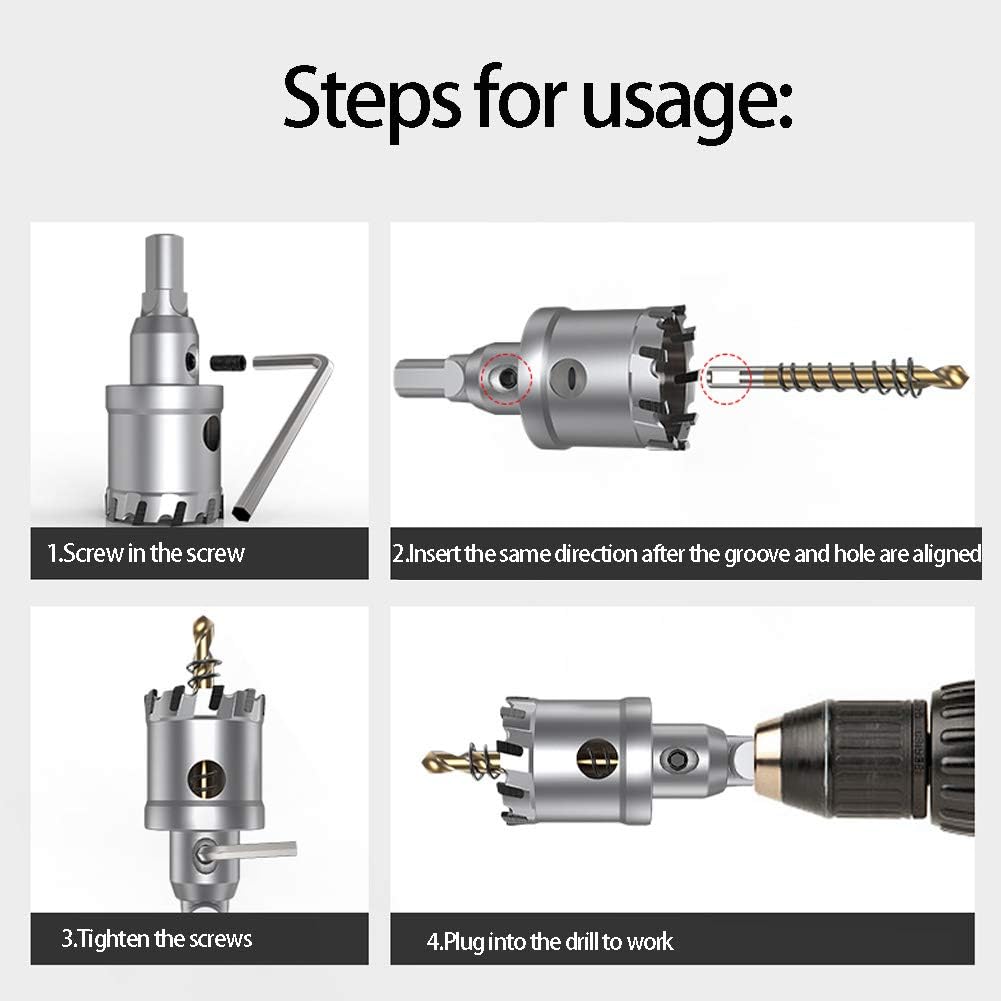 Steps for usage:

1.Screw in the screw

2.Insert the same direction after the groove and hole are aligned

3.Tighten the screws

4.Plug into the drill to work