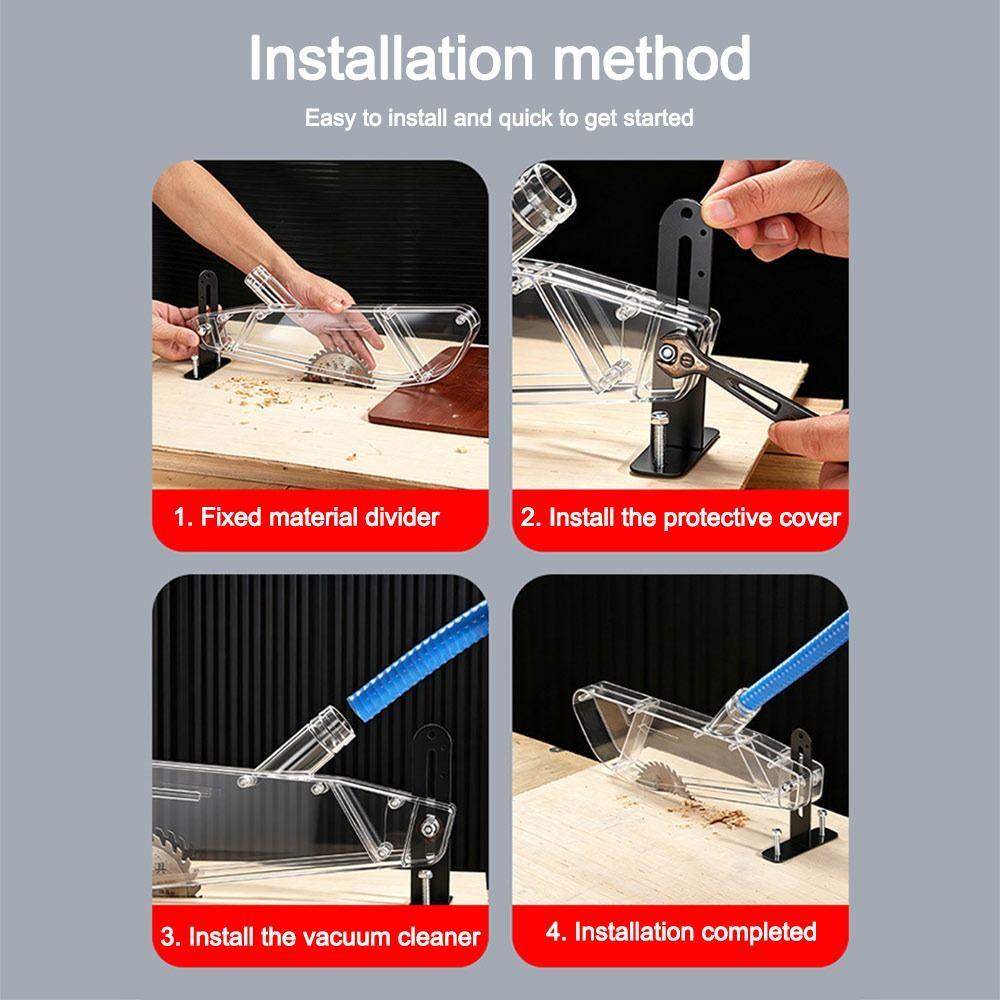 Installation method

Easy to install and quick to get started

1. Fixed material divider

2. Install the protective cover

3. Install the vacuum cleaner

4. Installation completed