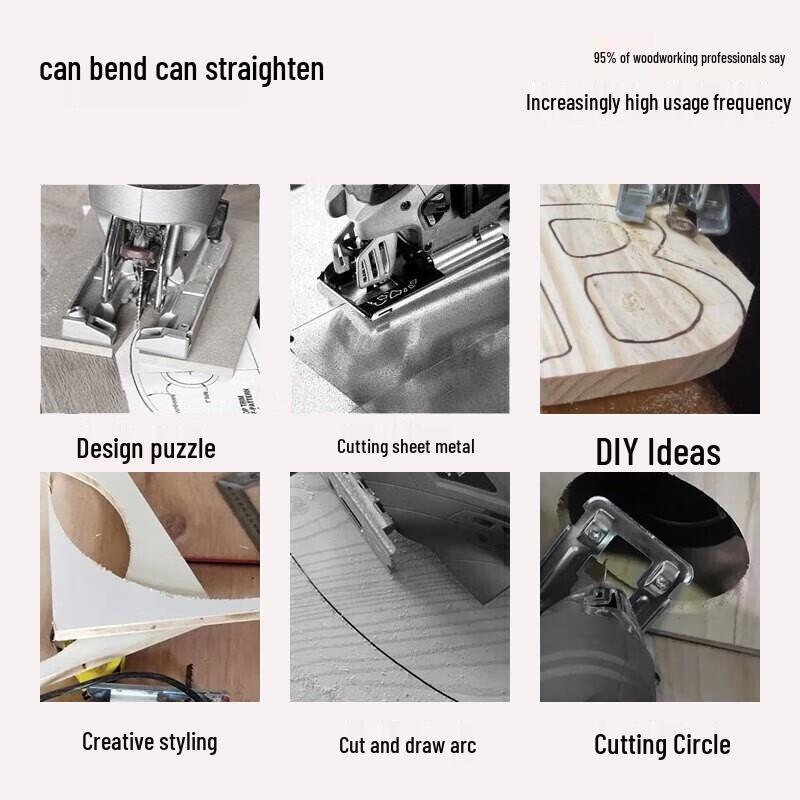 can bend can straighten

95% of woodworking professionals say

Increasingly high usage frequency

Design puzzle

Cutting sheet metal

DIY Ideas

Creative styling

Cut and draw arc

Cutting Circle