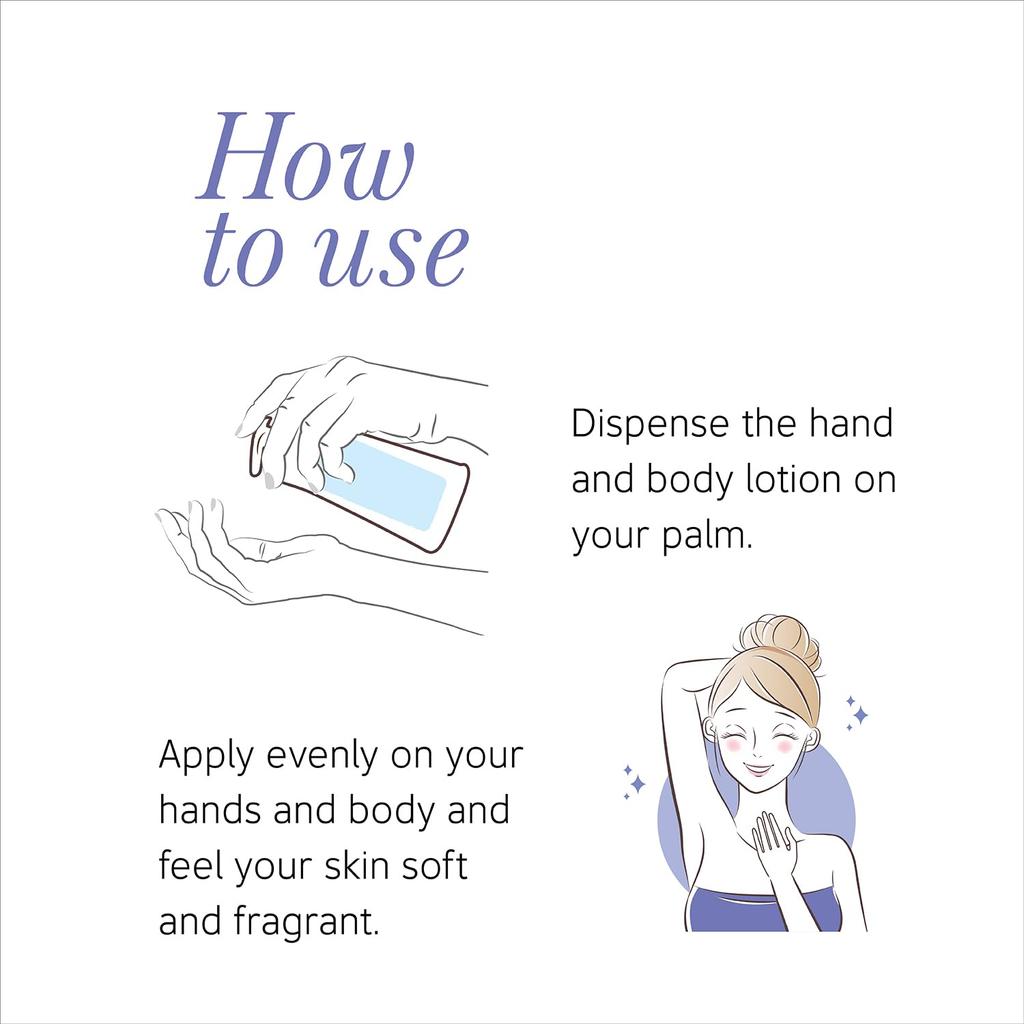 How to use

Dispense the hand and body lotion on your palm.

Apply evenly on your hands and body and feel your skin soft and fragrant.