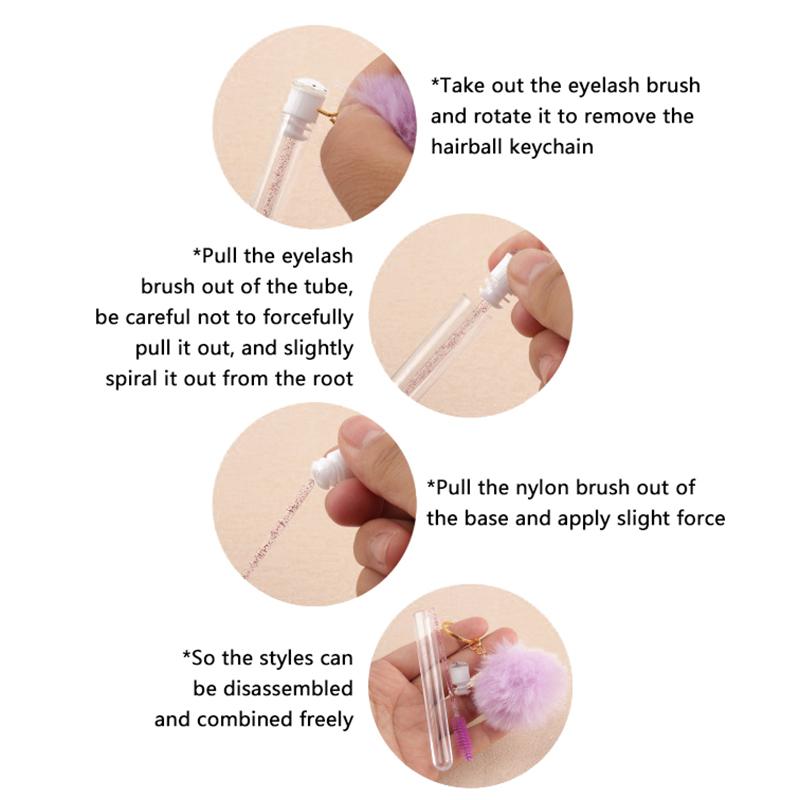 *Take out the eyelash brush and rotate it to remove the hairball keychain

*Pull the eyelash brush out of the tube, be careful not to forcefully pull it out, and slightly spiral it out from the root

*Pull the nylon brush out of the base and apply slight force

*So the styles can be disassembled and combined freely