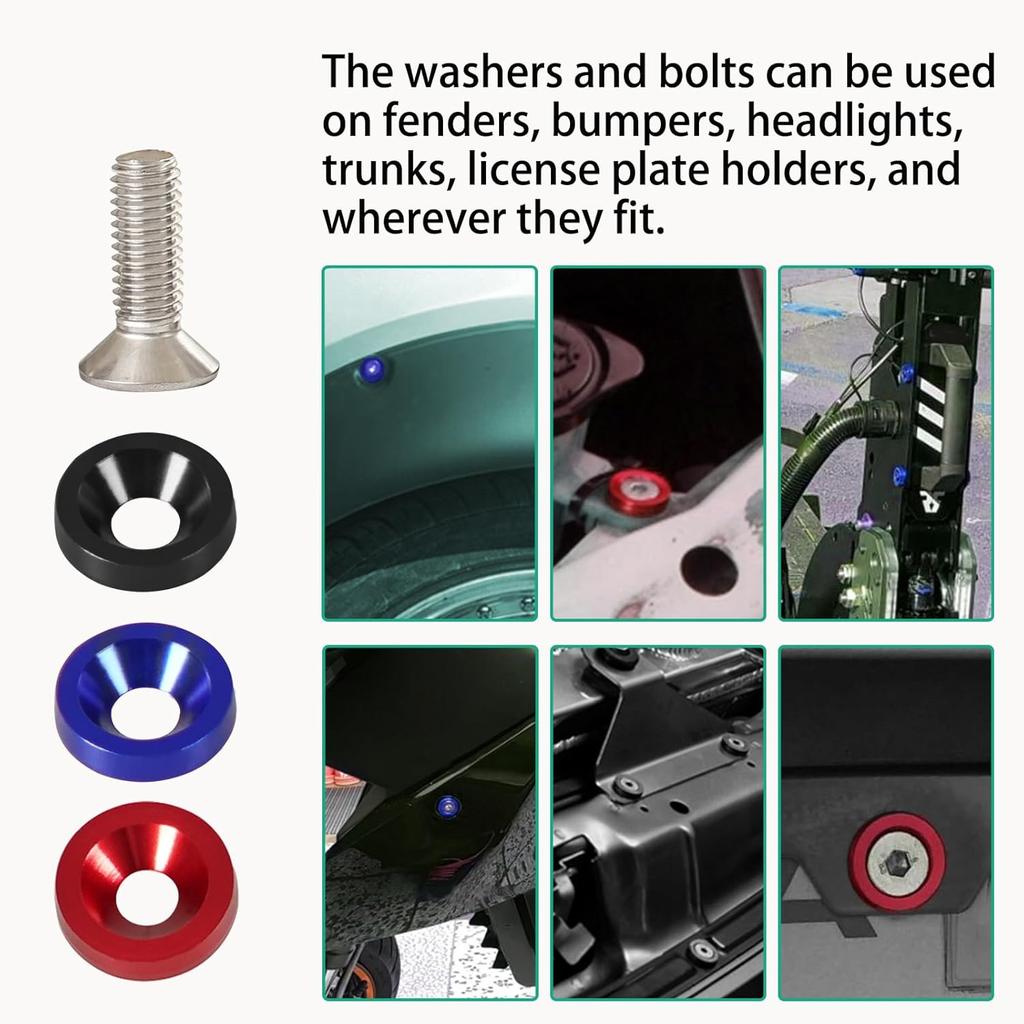 The washers and bolts can be used on fenders, bumpers, headlights, trunks, license plate holders, and wherever they fit.