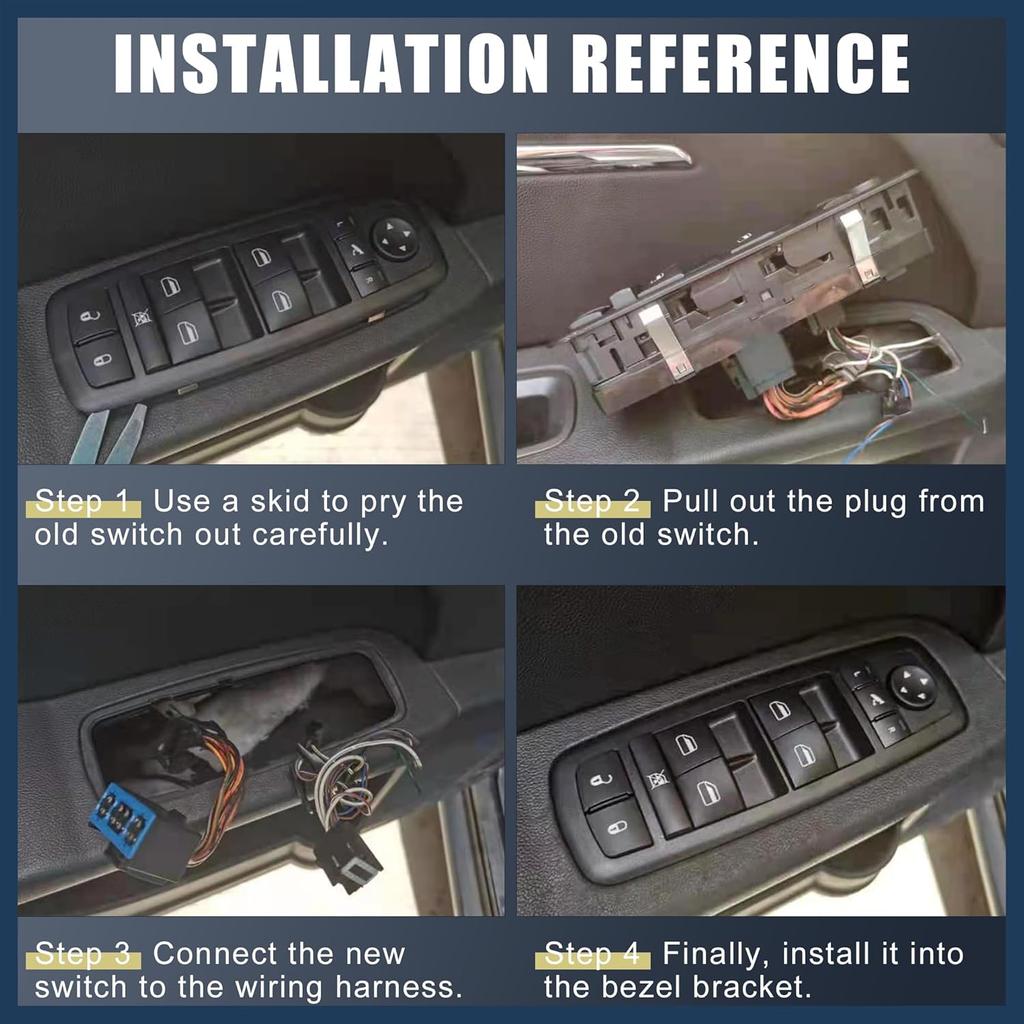 INSTALLATION REFERENCE

Step 1 Use a skid to pry the old switch out carefully.

Step 2 Pull out the plug from the old switch.

Step 3 Connect the new switch to the wiring harness.

Step 4 Finally, install it into the bezel bracket.