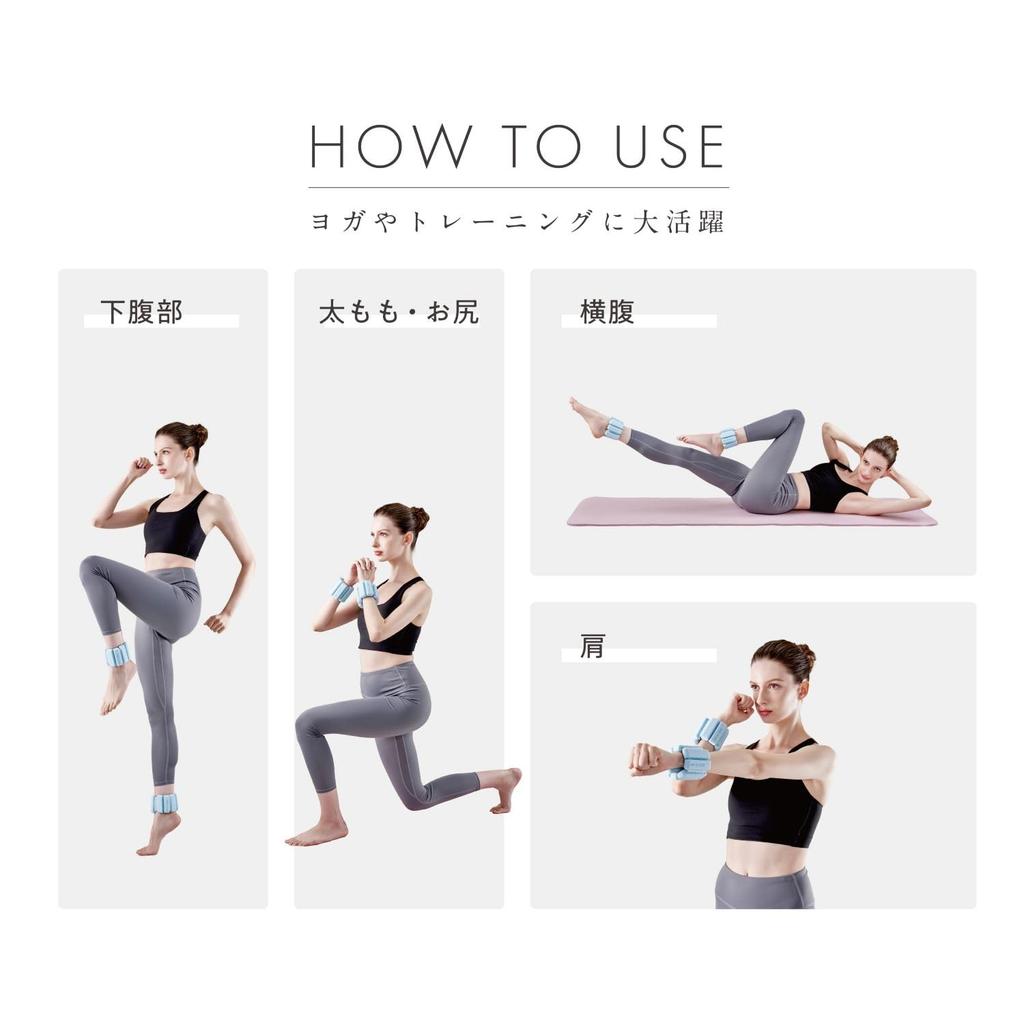 HOW TO USE

ヨガやトレーニングに大活躍

下腹部

太もも・お尻

横腹

肩