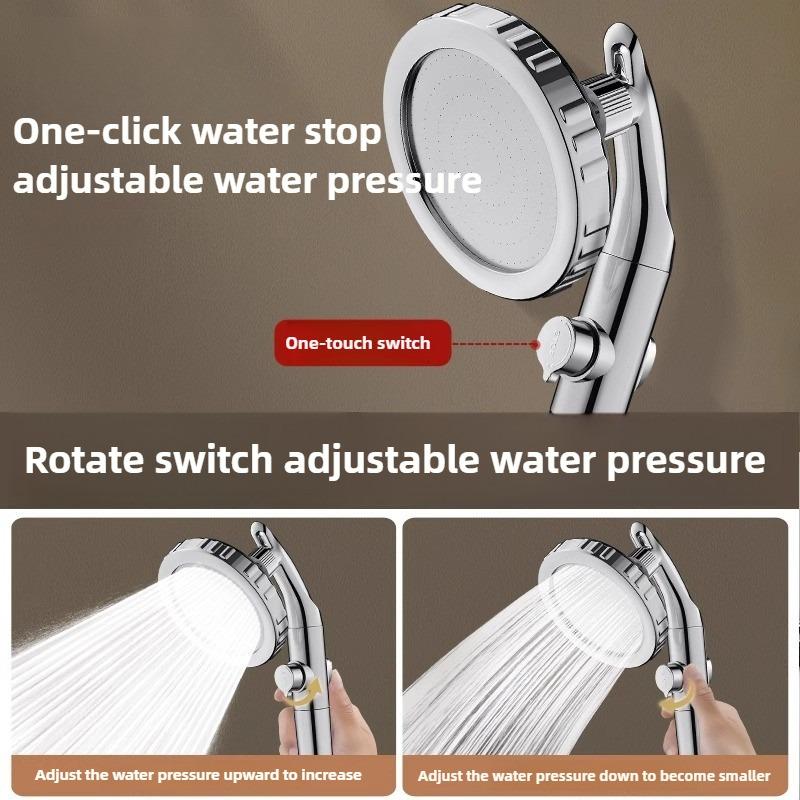 One-click water stop
adjustable water pressure

One-touch switch

Rotate switch adjustable water pressure

Adjust the water pressure upward to increase

Adjust the water pressure down to become smaller