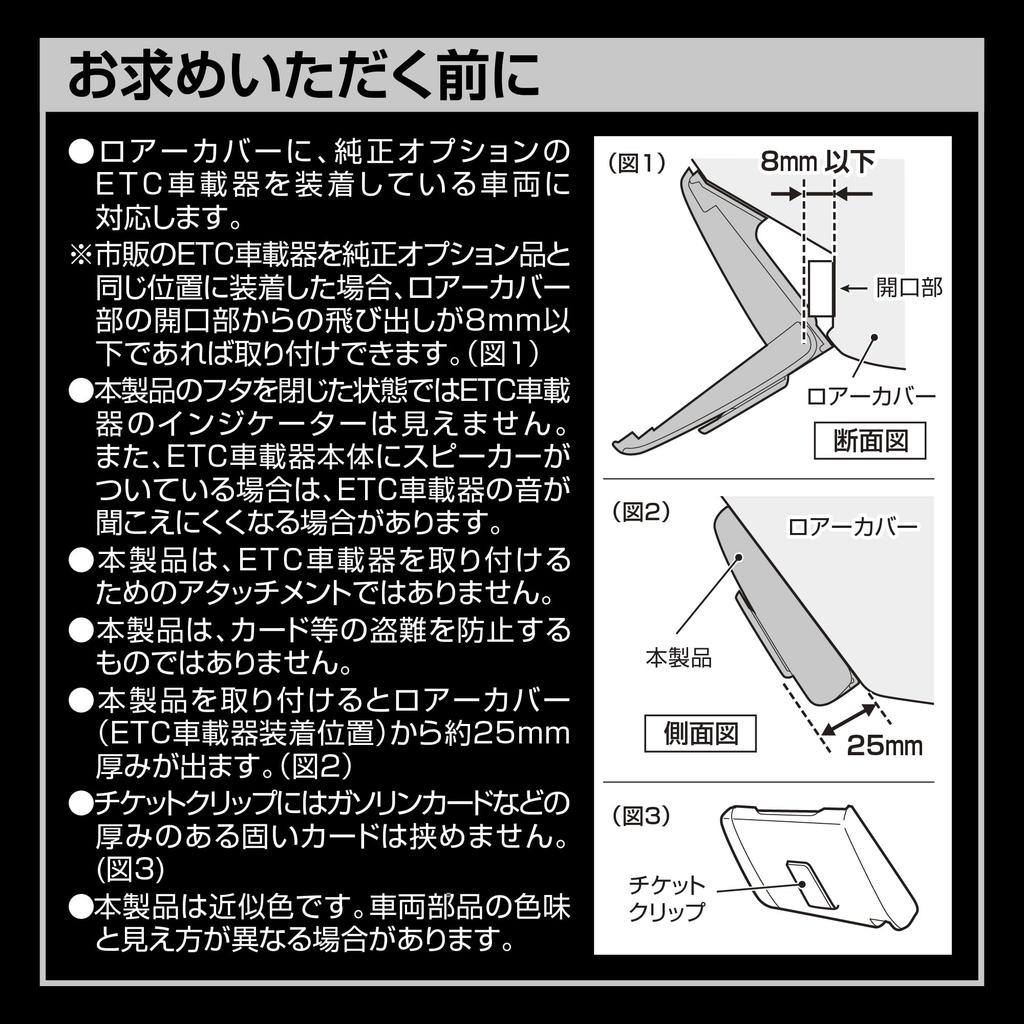 お求めいただく前に

●ロアーカバーに、純正オプションのETC車載器を装着している車両に対応します。
※市販のETC車載器を純正オプション品と同じ位置に装着した場合、ロアーカバー部の開口部からの飛び出しが8mm以下であれば取り付けできます。(図1)
●本製品のフタを閉じた状態ではETC車載器のインジケーターは見えません。また、ETC車載器本体にスピーカーがついている場合は、ETC車載器の音が聞こえにくくなる場合があります。
●本製品は、ETC車載器を取り付けるためのアタッチメントではありません。
●本製品は、カード等の盗難を防止するものではありません。
●本製品を取り付けるとロアーカバー(ETC車載器装着位置)から約25mm厚みが出ます。(図2)
●チケットクリップにはガソリンカードなどの厚みのある固いカードは挟めません。(図3)
●本製品は近似色です。車両部品の色味と見え方が異なる場合があります。

(図1)
8mm 以下
開口部
ロアーカバー
断面図

(図2)
ロアーカバー
本製品
側面図
25mm

(図3)
チケットクリップ